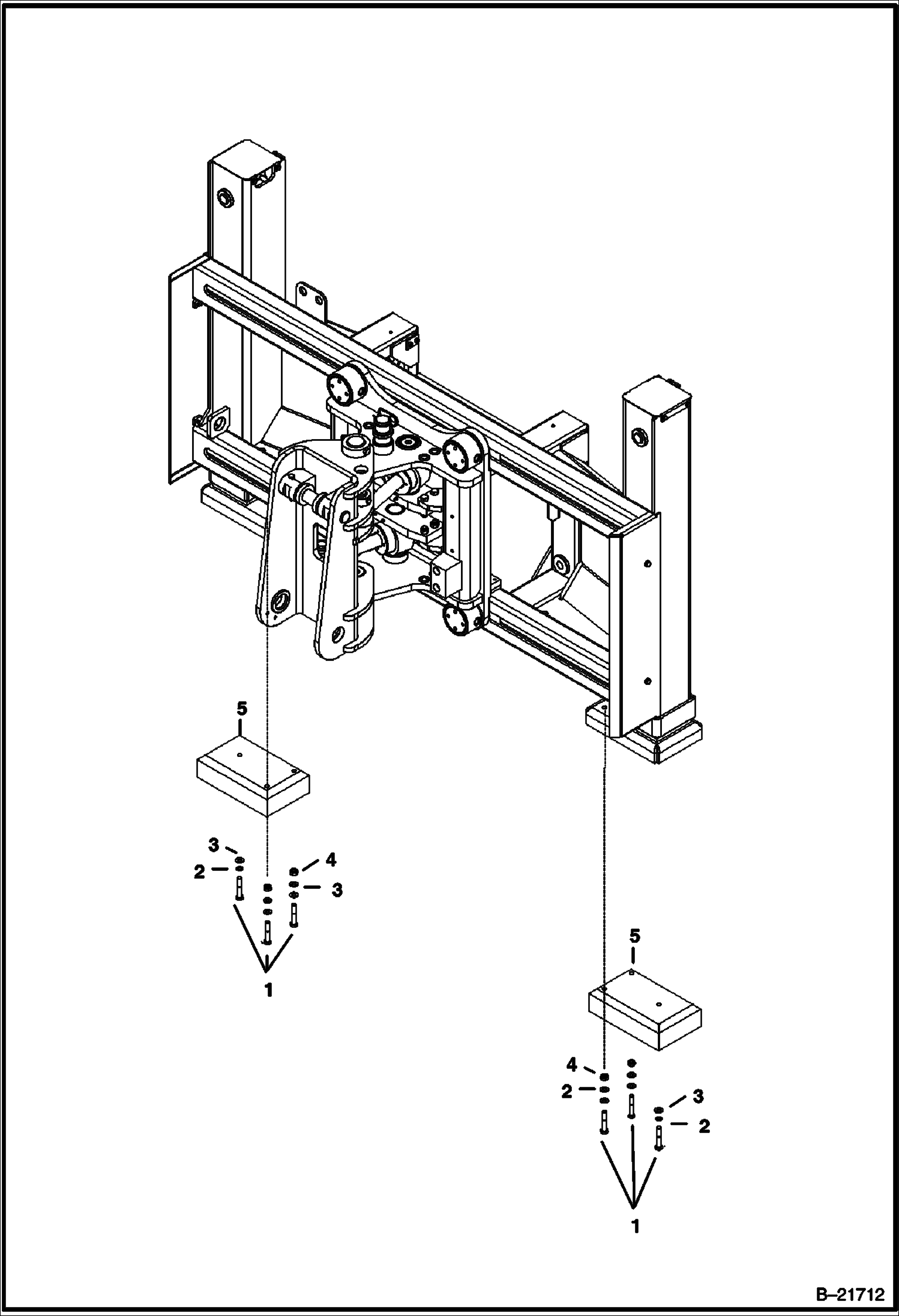 5

3
2
4
3

1

5

4
2
3
2

1

B–21712