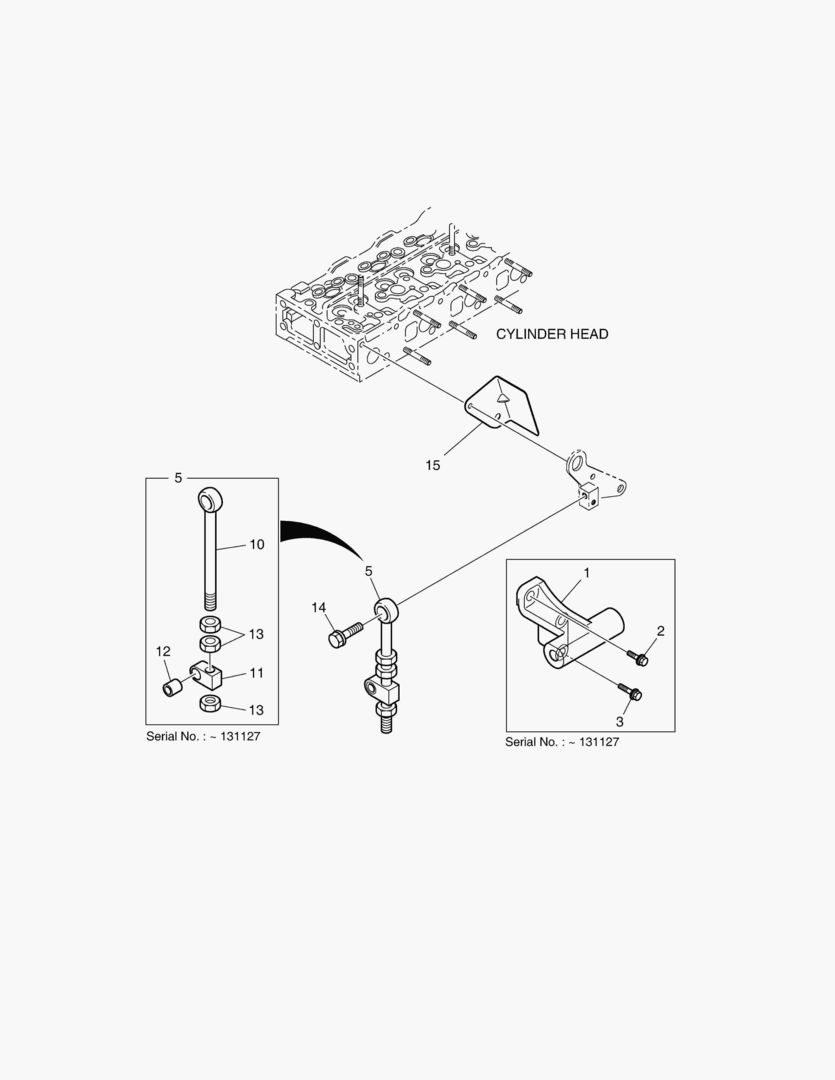 CYLINDER HEAD

15

5

10

13

12

11

13

Serial No. : ~ 131127

5

14

1

2

3

Serial No. : ~ 131127