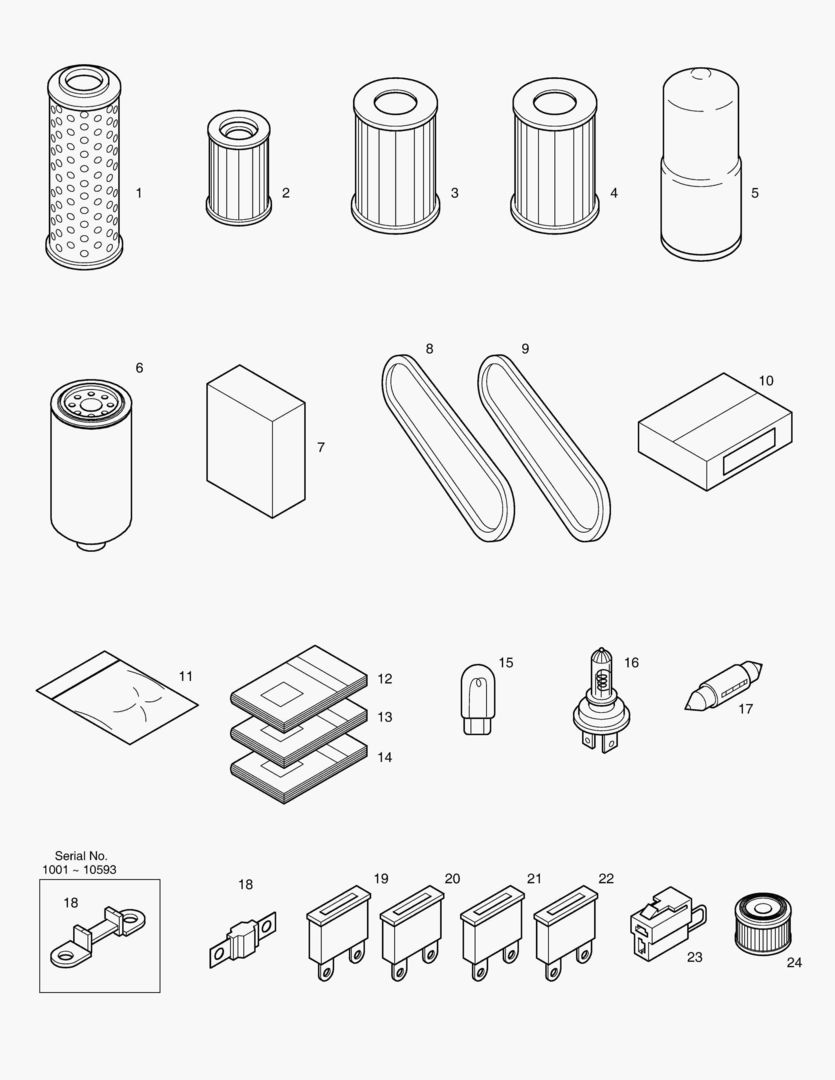 1
2
3
4
5
6
7
8
9
10
11
12
13
14
15
16
17
Serial No.
1001 ~ 10593
18
18
19
20
21
22
23
24