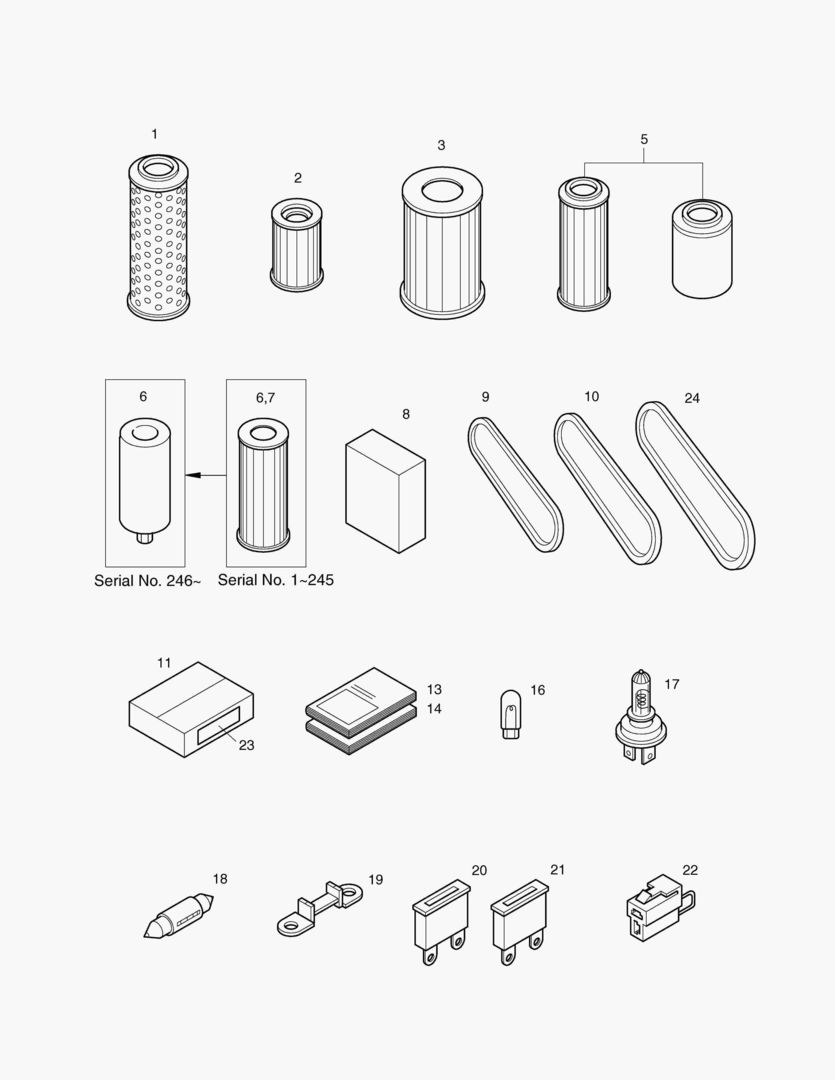 1

2

3

5

6

6,7

8

9

10

24

Serial No. 246~

Serial No. 1~245

11

23

13

14

16

17

18

19

20

21

22