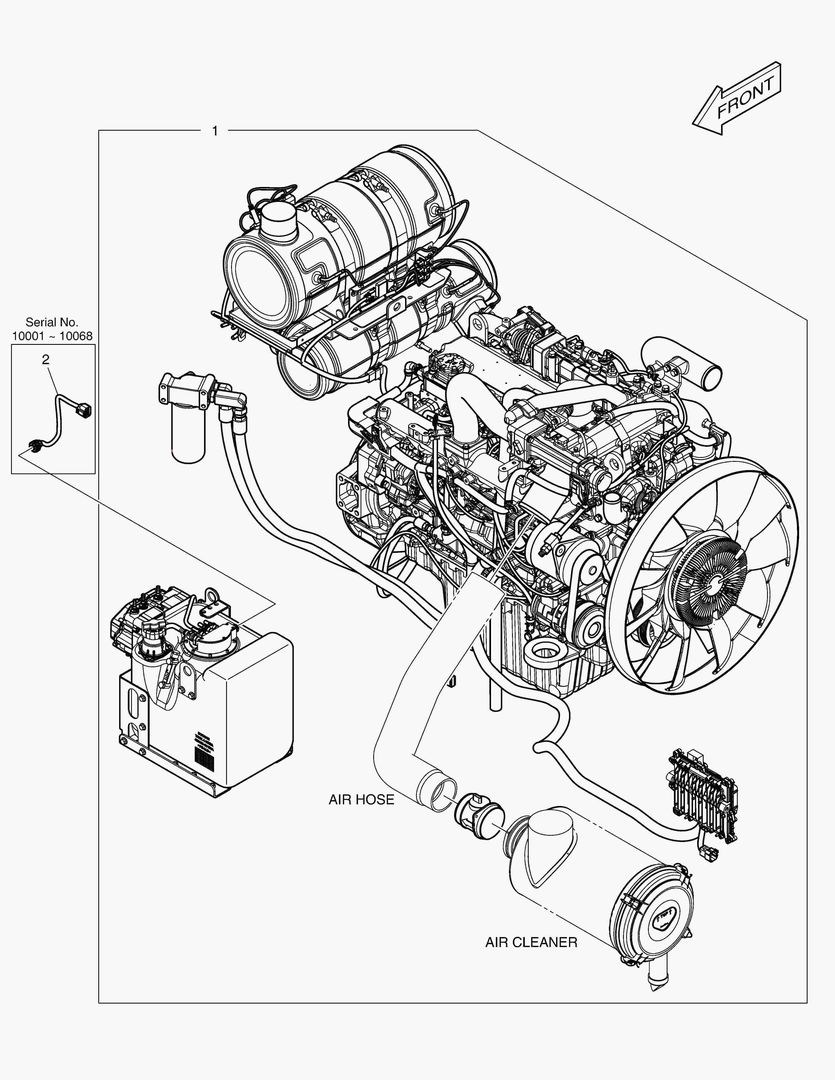 FRONT

1

Serial No.
10001 ~ 10068

2

AIR HOSE

AIR CLEANER