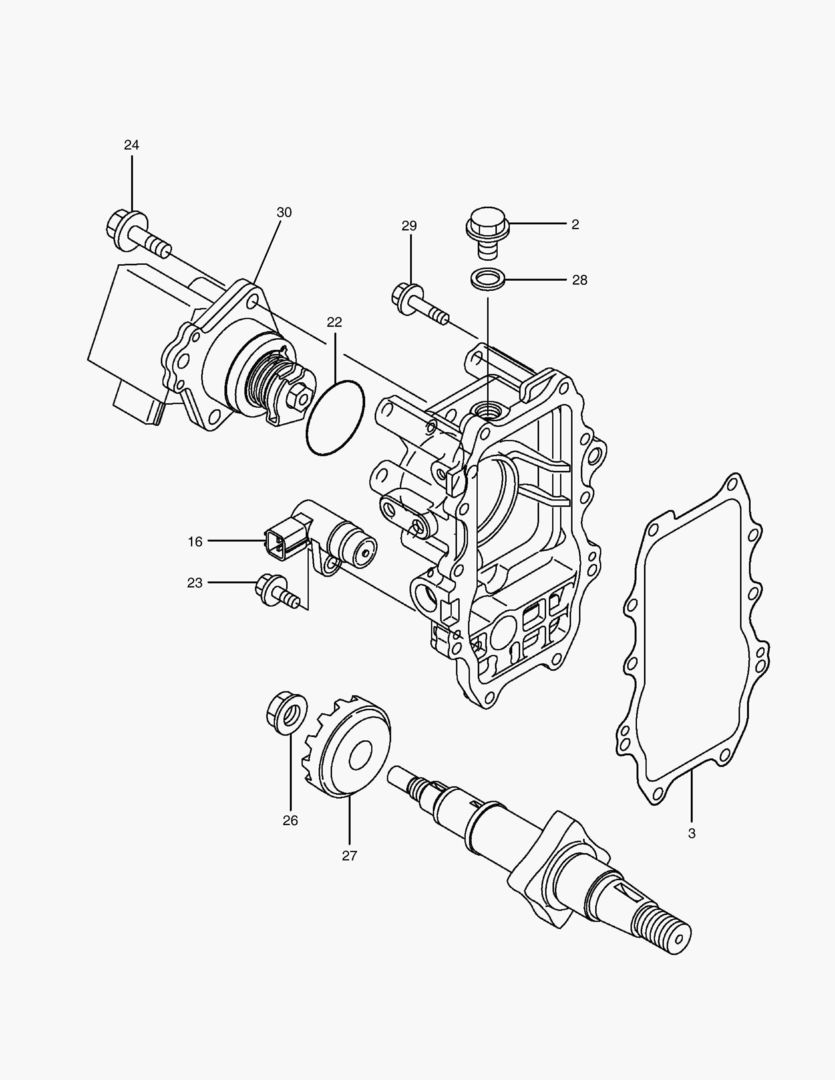 24
30
29
2
28
22
16
23
26
27
3