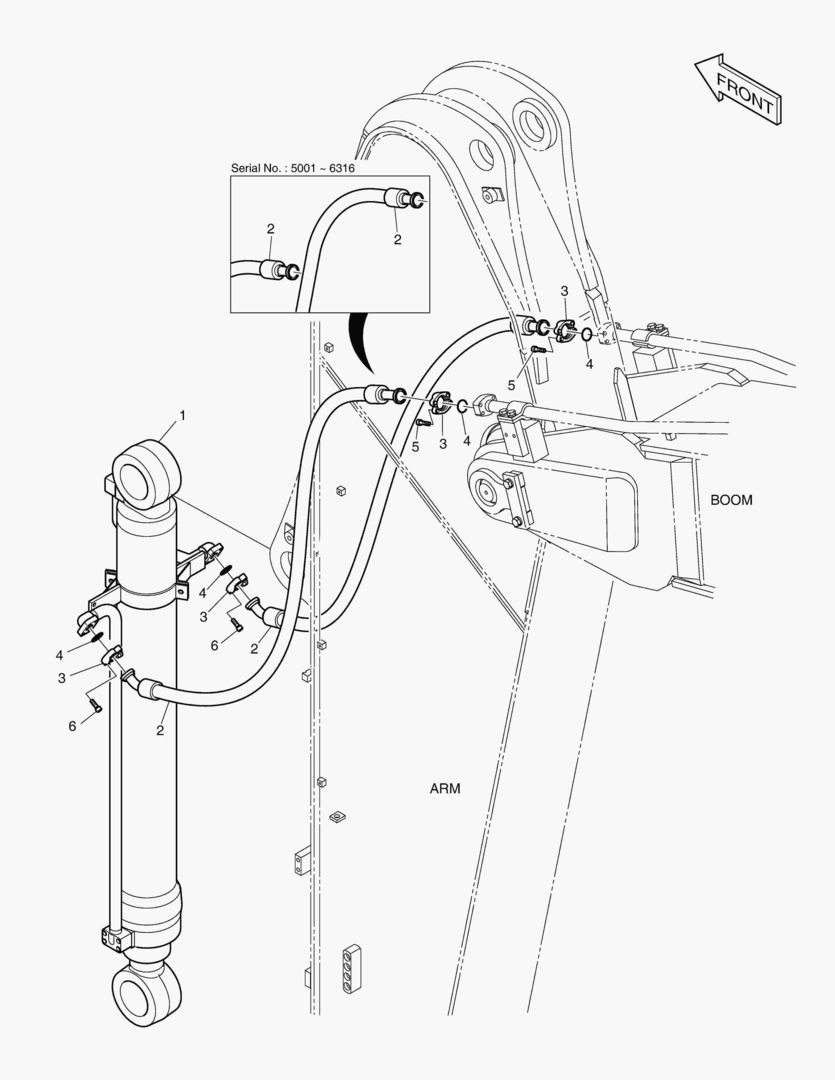 FRONT

Serial No. : 5001 ~ 6316

2

2

3

4

5

5

3

4

1

BOOM

4

3

6

2

4

3

6

2

ARM