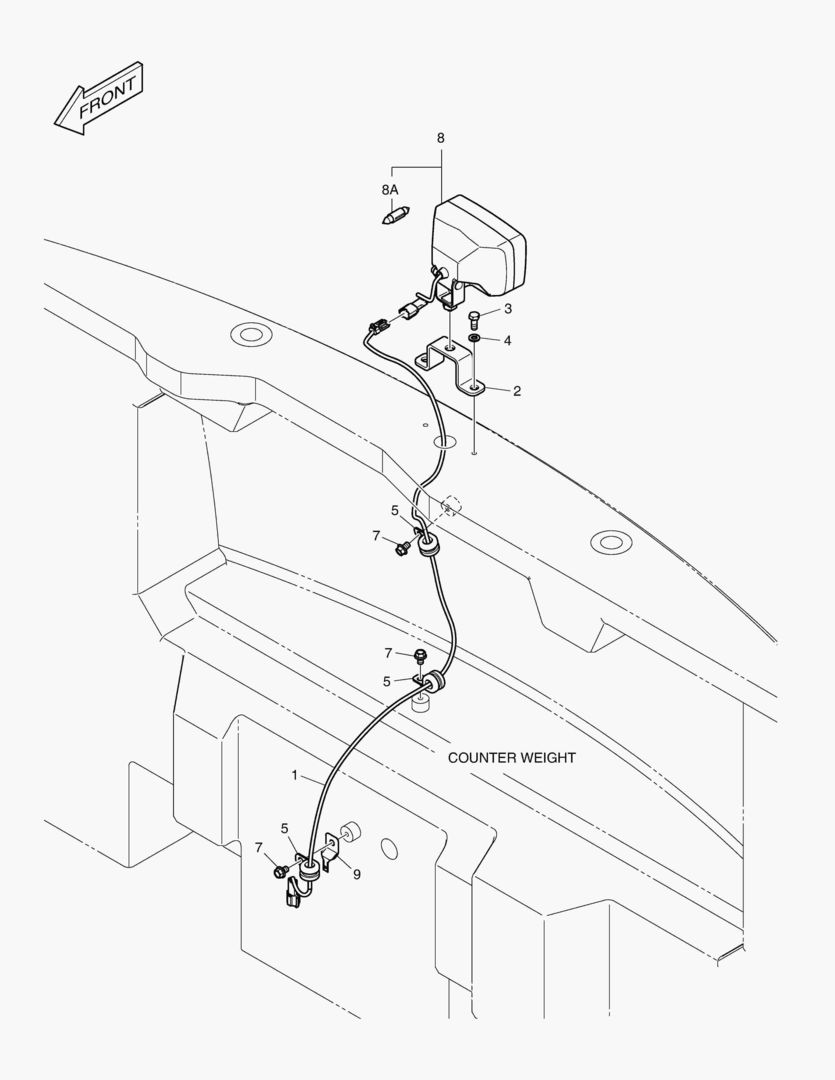 FRONT

8

8A

3

4

2

5

7

7

5

COUNTER WEIGHT

1

5

7

9