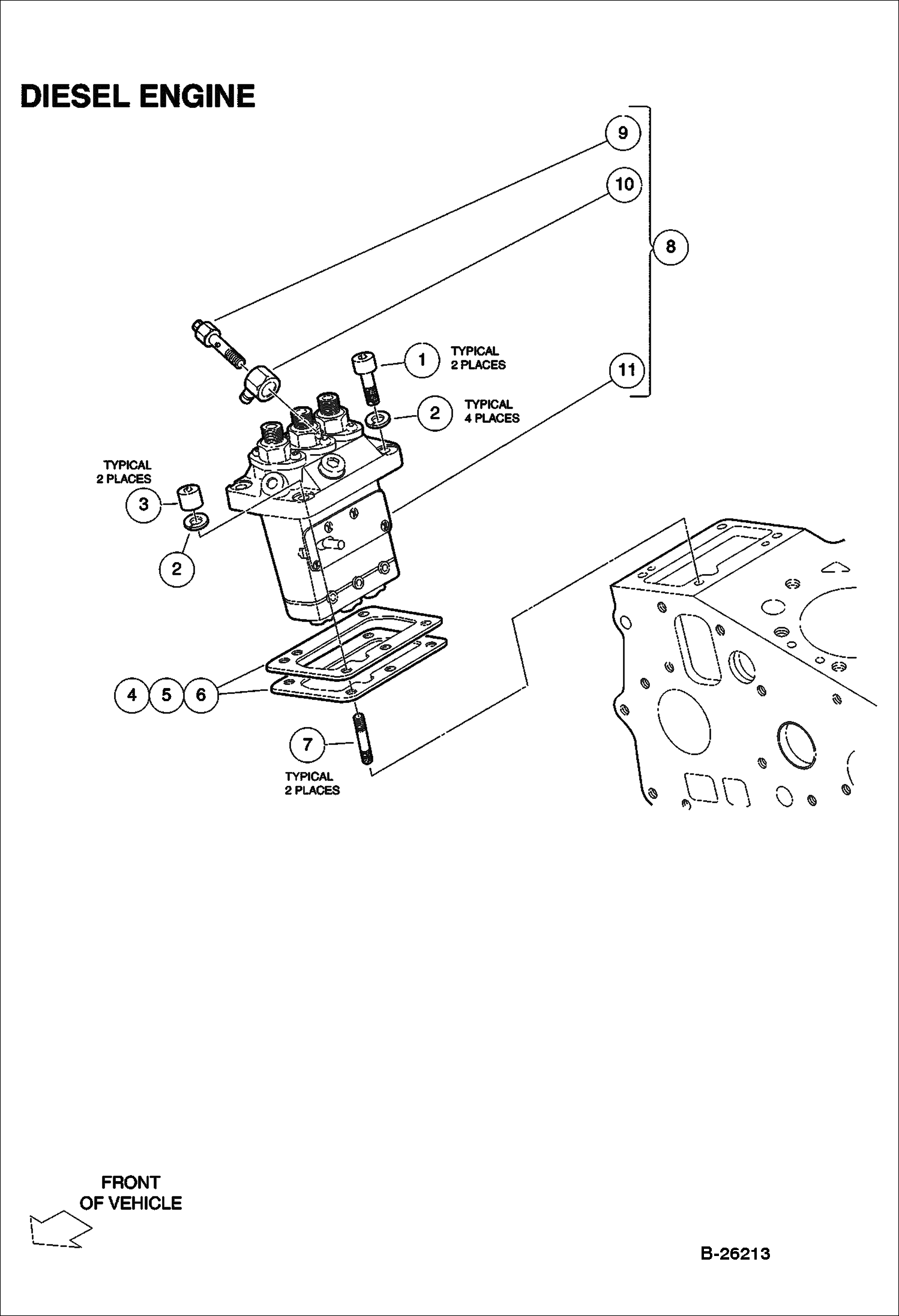 DIESEL ENGINE

9

10

8

1 TYPICAL 2 PLACES

11

2 TYPICAL 4 PLACES

TYPICAL 2 PLACES

3

2

4 5 6

7

TYPICAL 2 PLACES

FRONT OF VEHICLE

B-26213