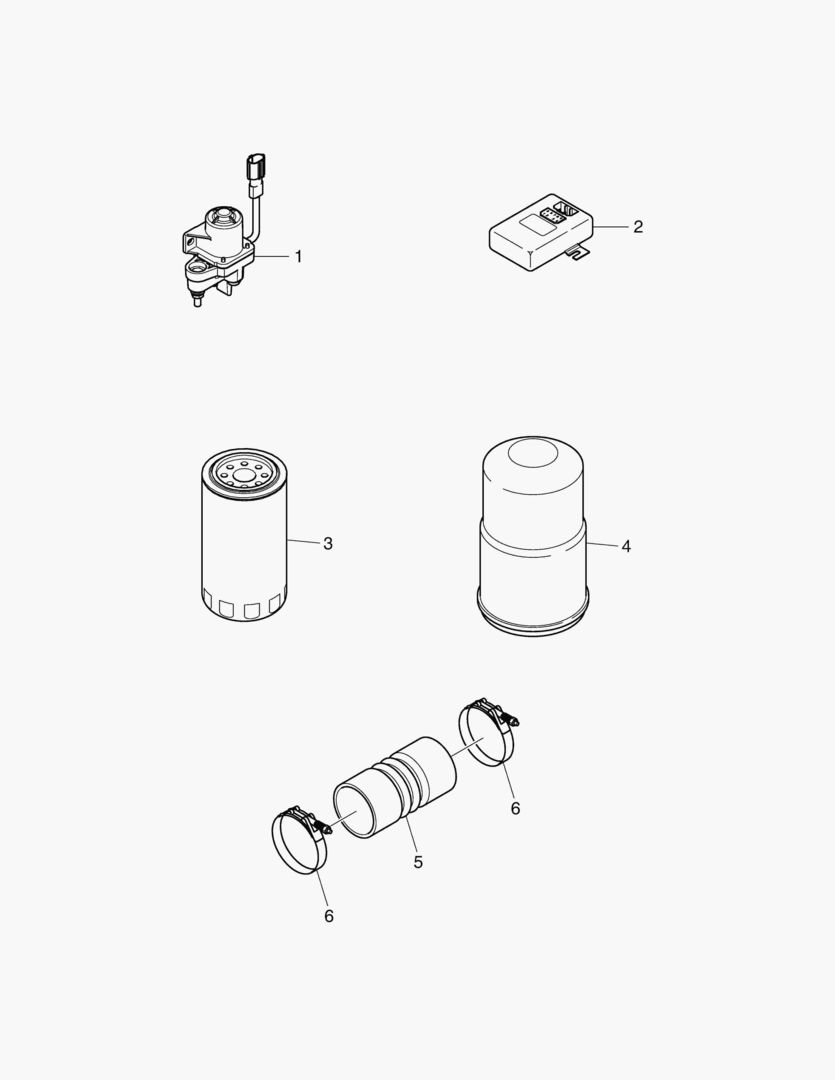 1
2
3
4
6
5
6