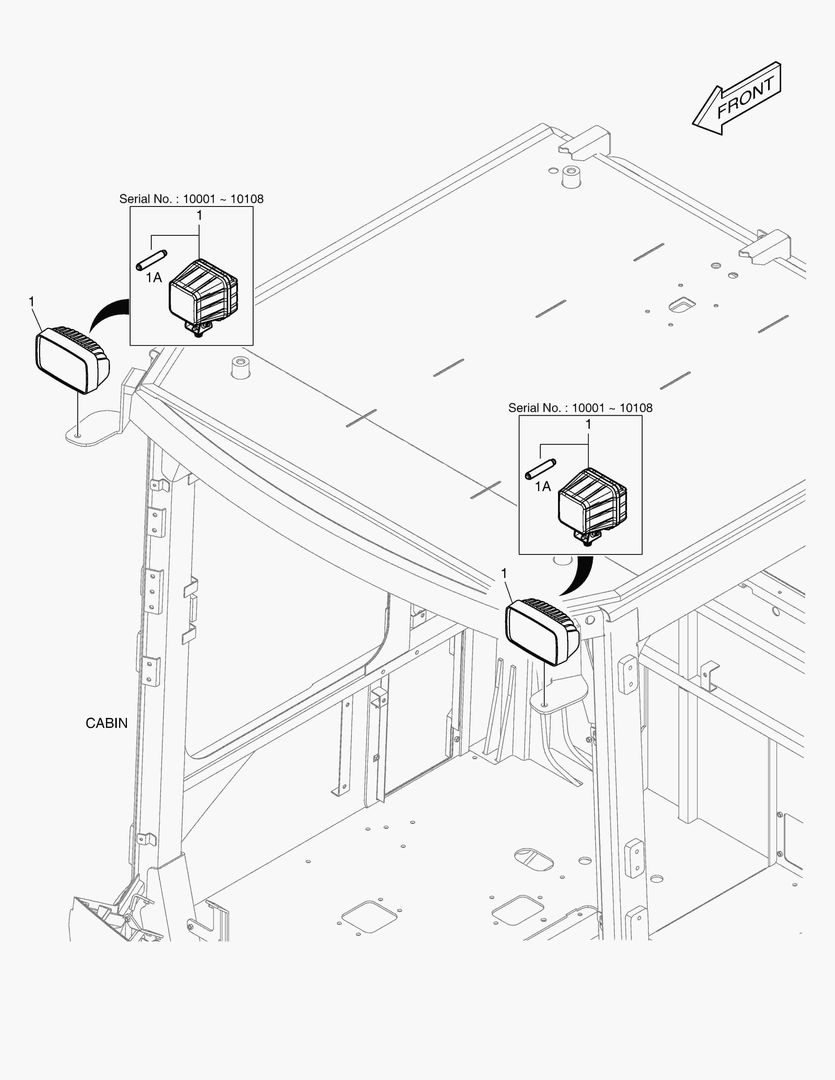 FRONT

Serial No. : 10001 ~ 10108

1

1A

1

Serial No. : 10001 ~ 10108

1

1A

1

CABIN