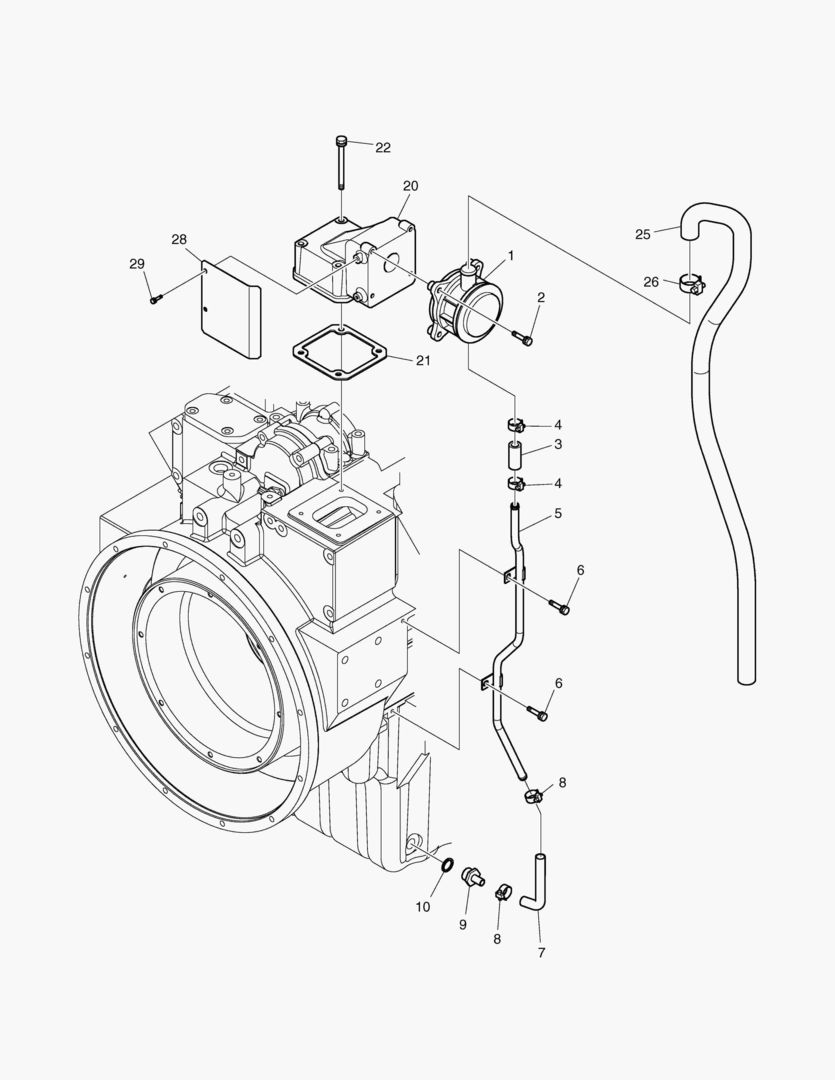 22
20
28
29
1
2
21
25
26
4
3
4
5
6
6
8
10
9
8
7