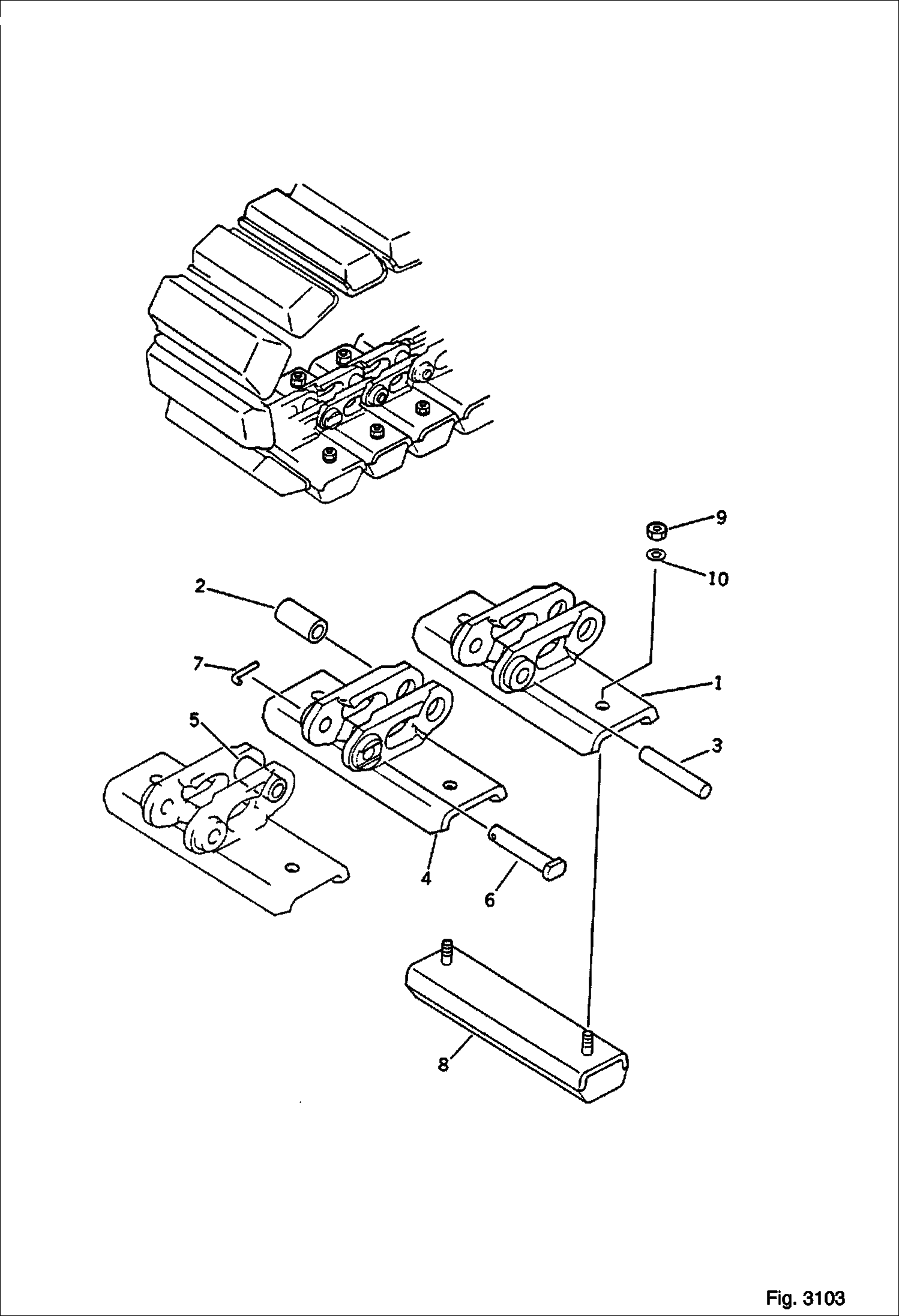 9

10

2

7

1

5

3

4

6

8

Fig. 3103