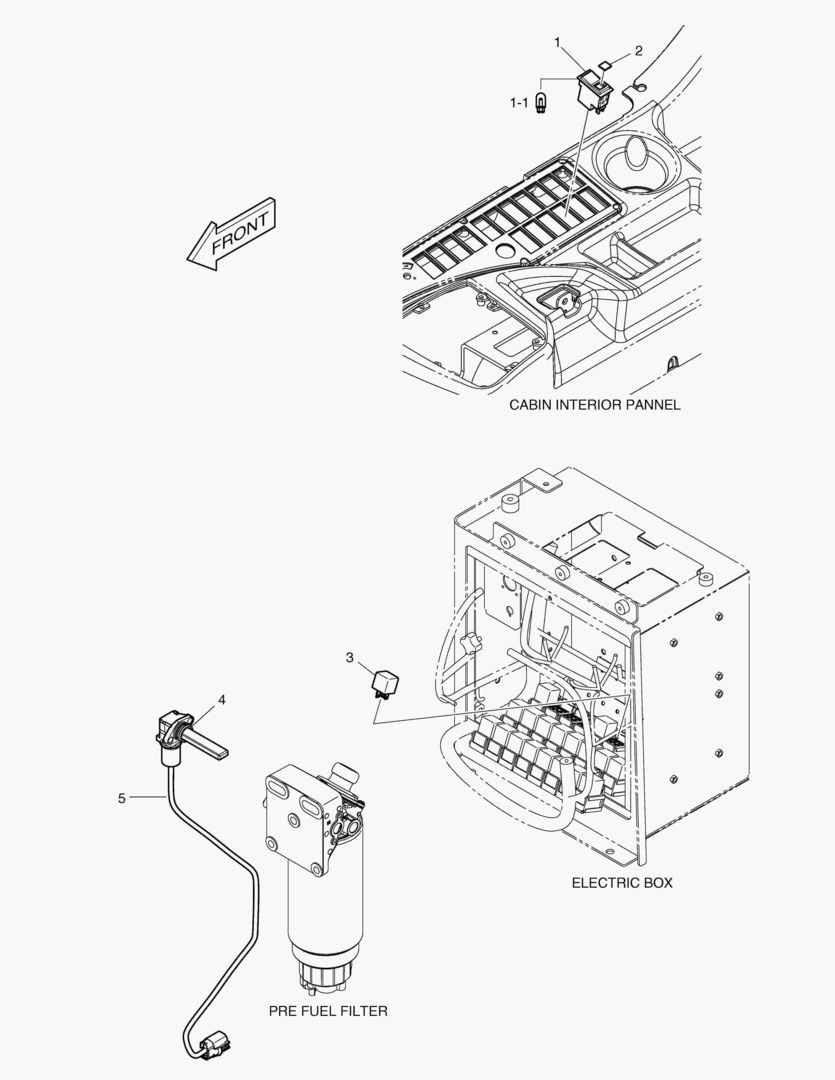 1
2
1-1
FRONT
CABIN INTERIOR PANNEL
3
4
5
ELECTRIC BOX
PRE FUEL FILTER