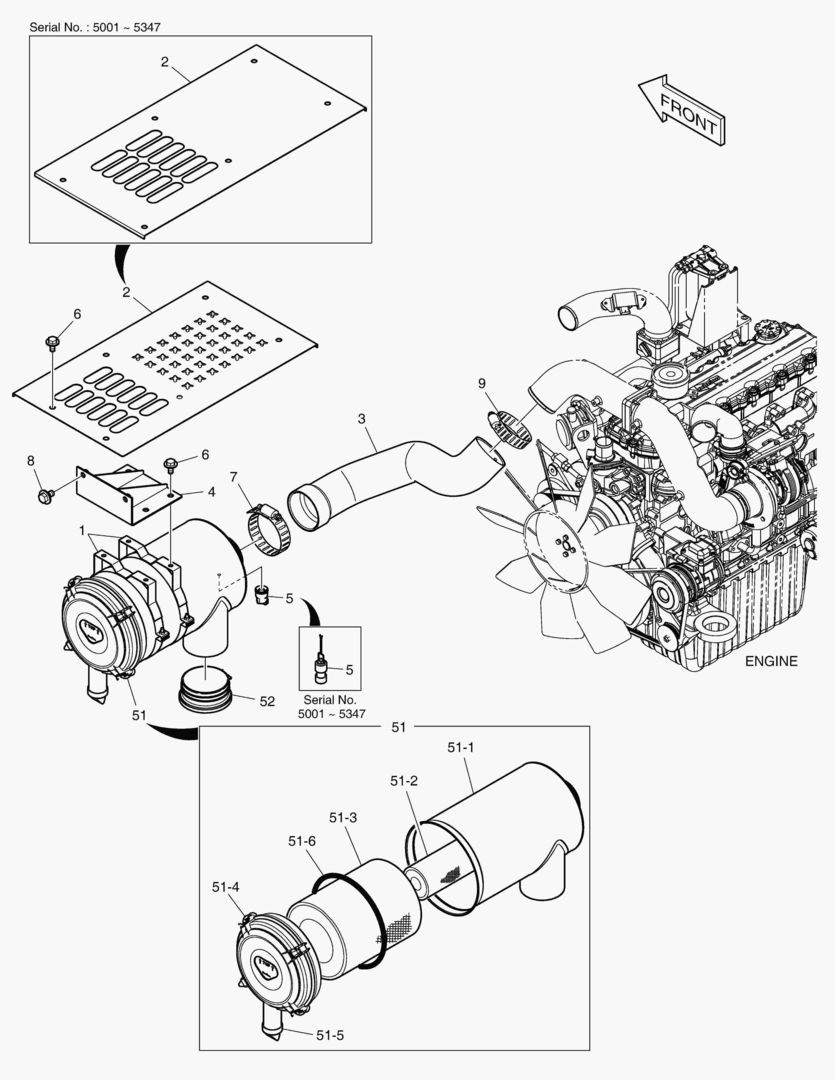 Serial No. : 5001 ~ 5347

2

FRONT

2

6

9

3

8

6

4

7

1

5

5

Serial No.
5001 ~ 5347

52

51

ENGINE

51

51-1

51-2

51-3

51-6

51-4

51-5