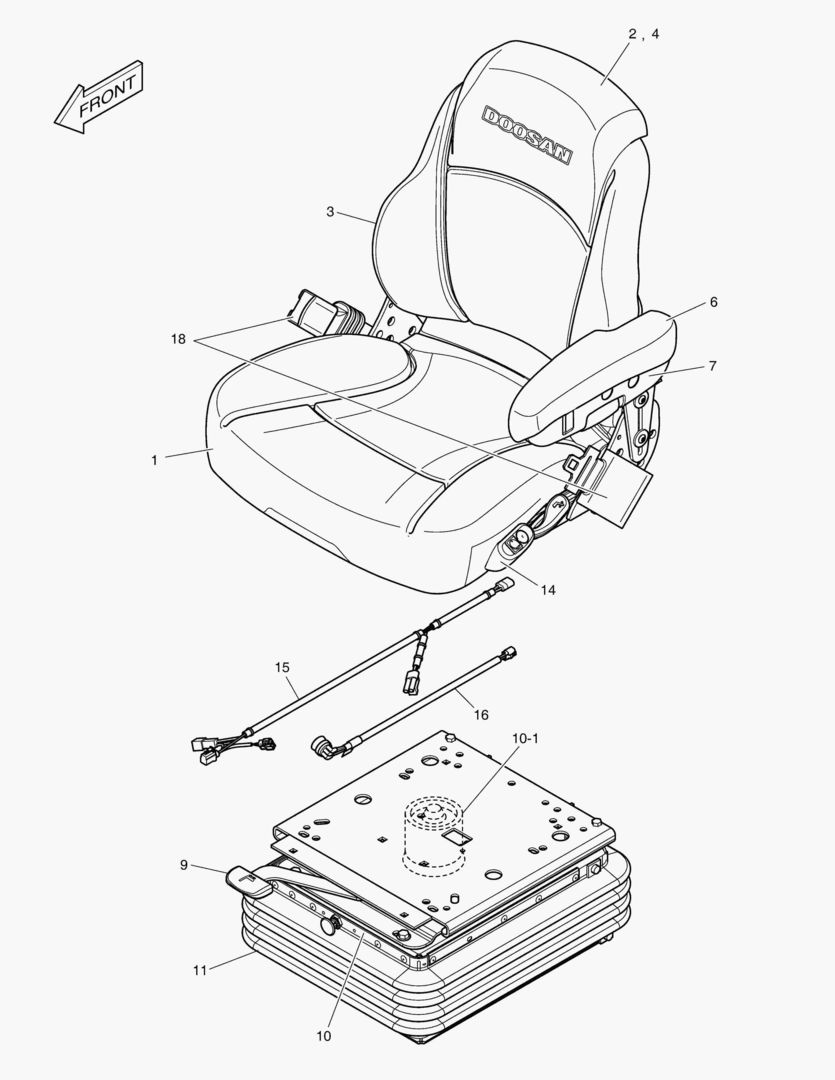 FRONT

2 , 4

DOOSAN

3

6

18

7

1

14

15

16

10-1

9

11

10