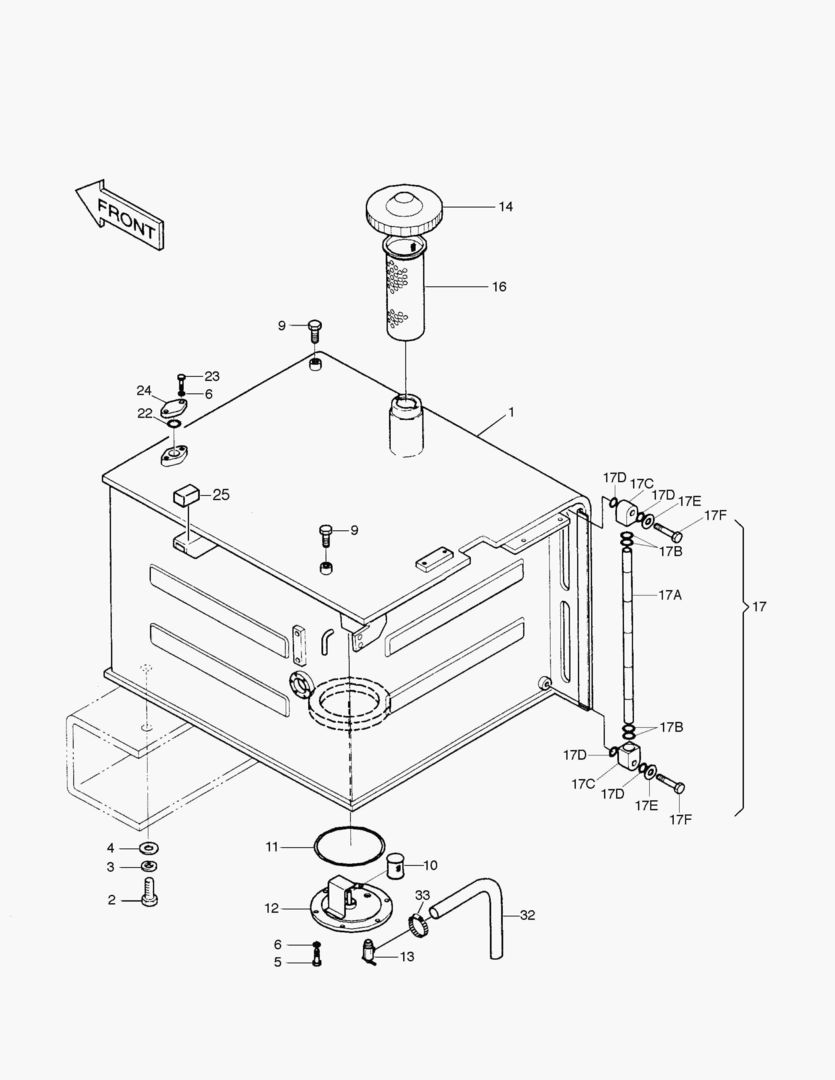 FRONT
14
16
9
23
24
6
22
1
25
9
17D
17C
17D
17E
17F
17B
17A
17
17B
17D
17C
17D
17E
17F
4
3
2
11
10
12
33
32
6
5
13