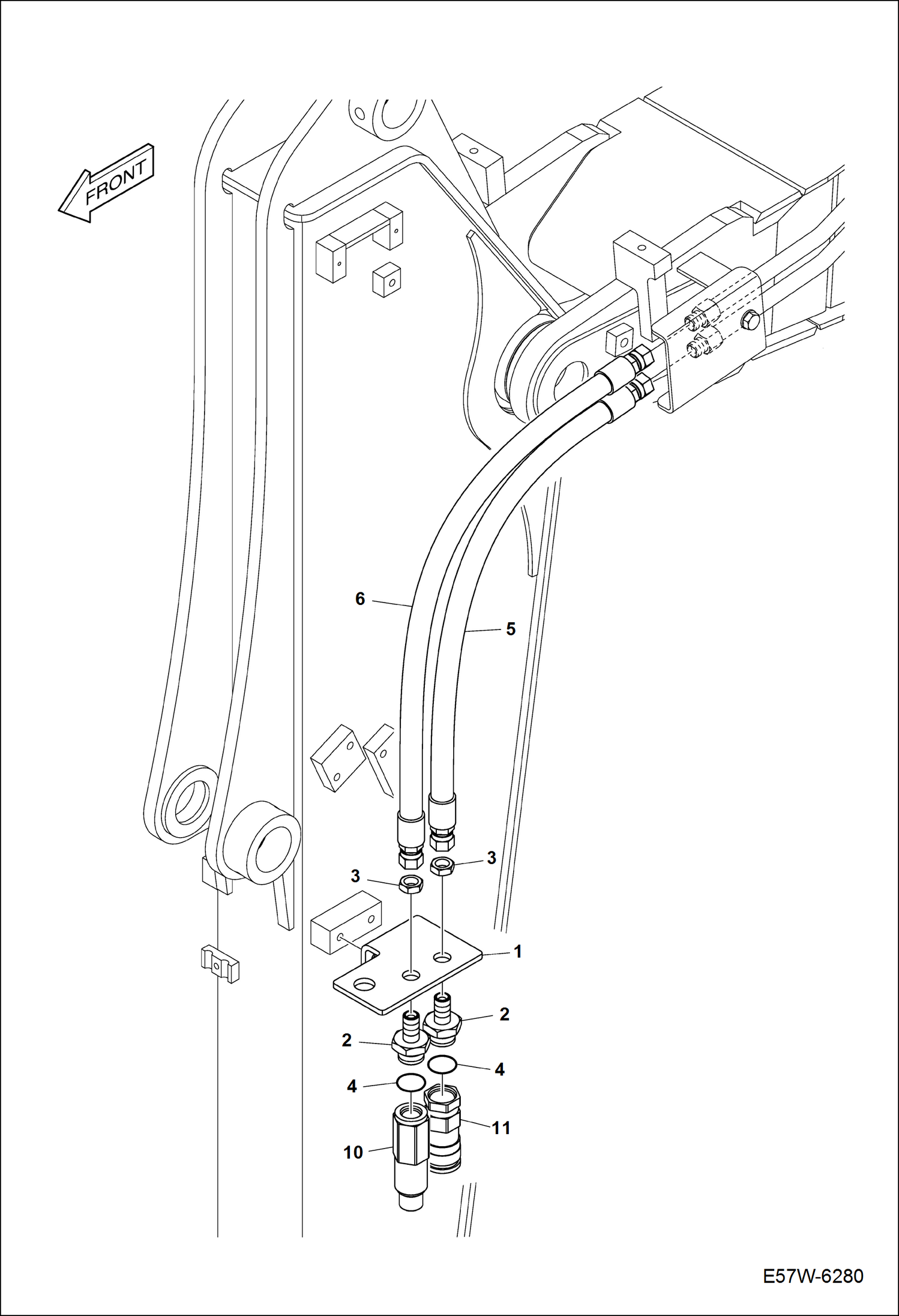 FRONT

6

5

3

3

1

2

2

4

4

11

10

E57W-6280