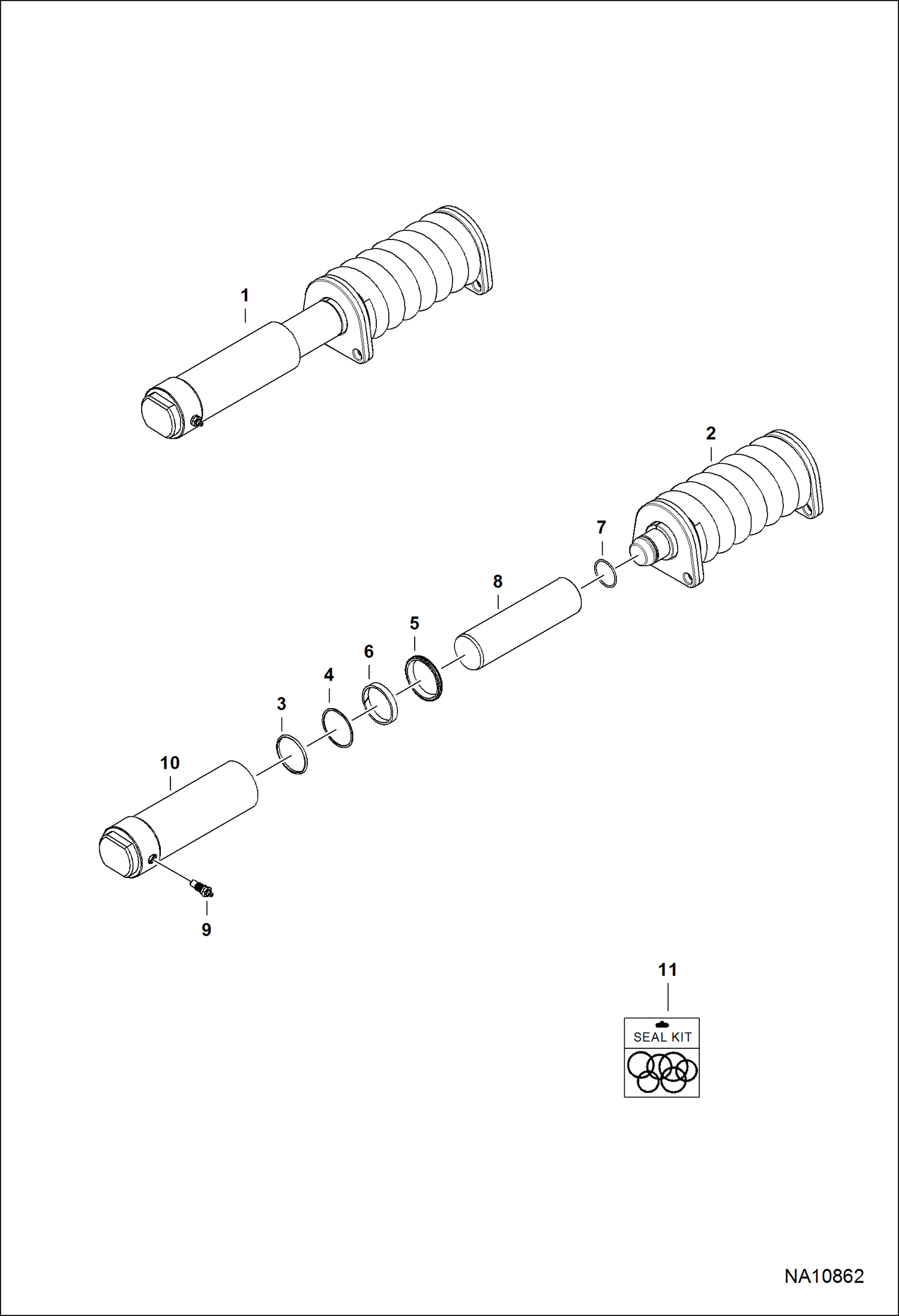 1

2

7

8

5

6

4

3

10

9

11

SEAL KIT

NA10862