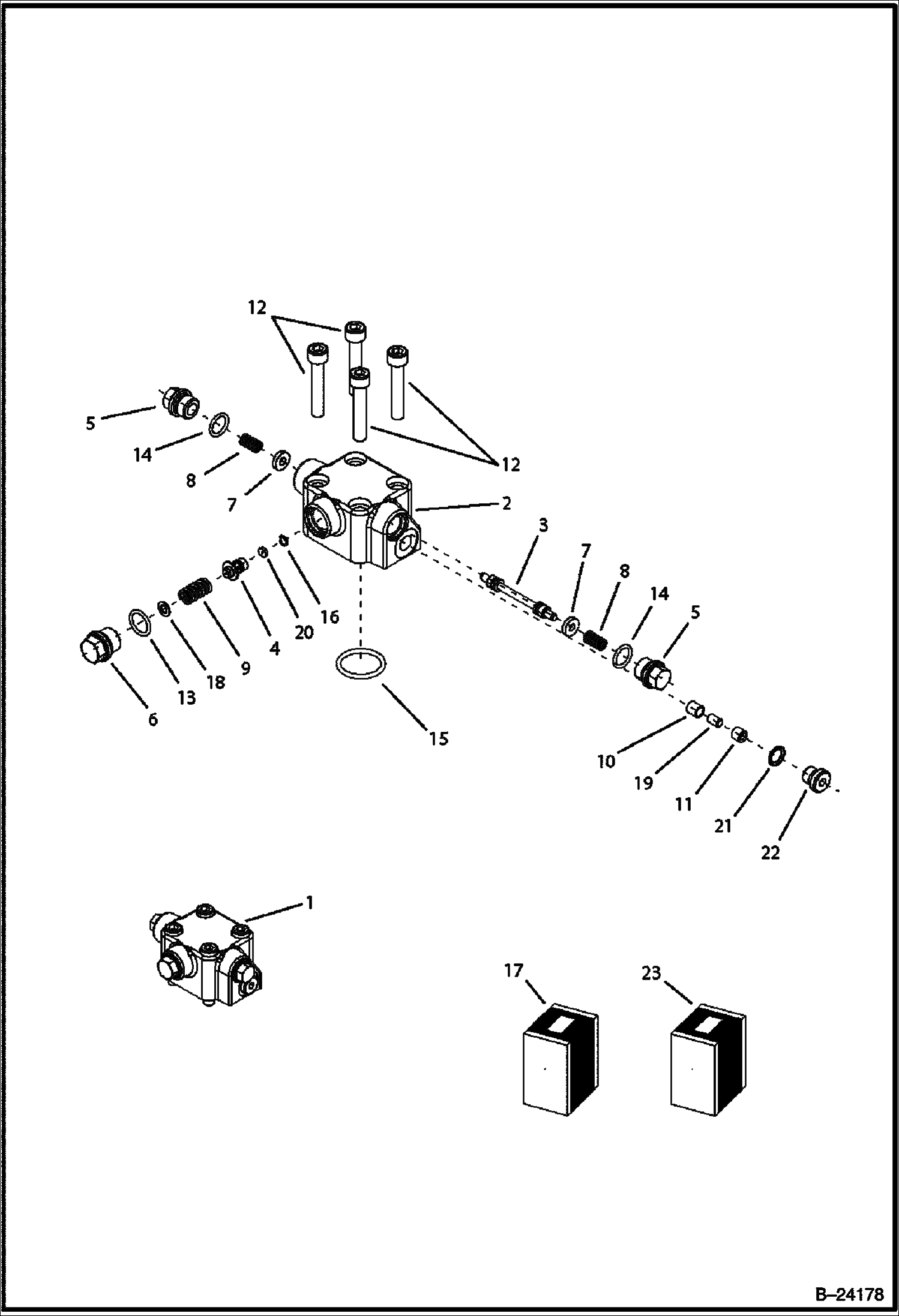 12
5
14
8
7
12
2
3
7
8
14
5
16
20
4
9
18
13
6
15
10
19
11
21
22
1
17
23
B–24178