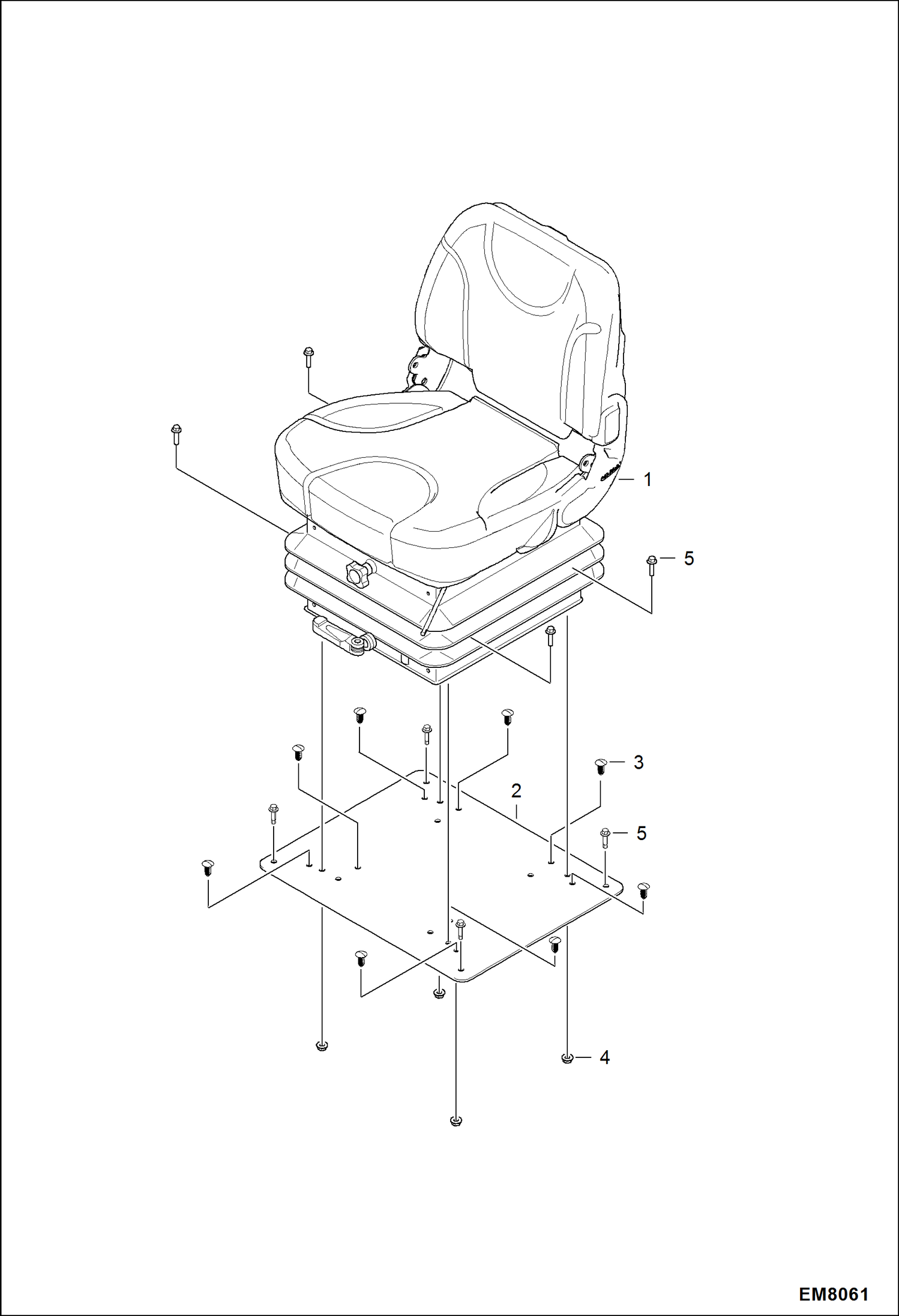 1
5
3
2
5
4
EM8061