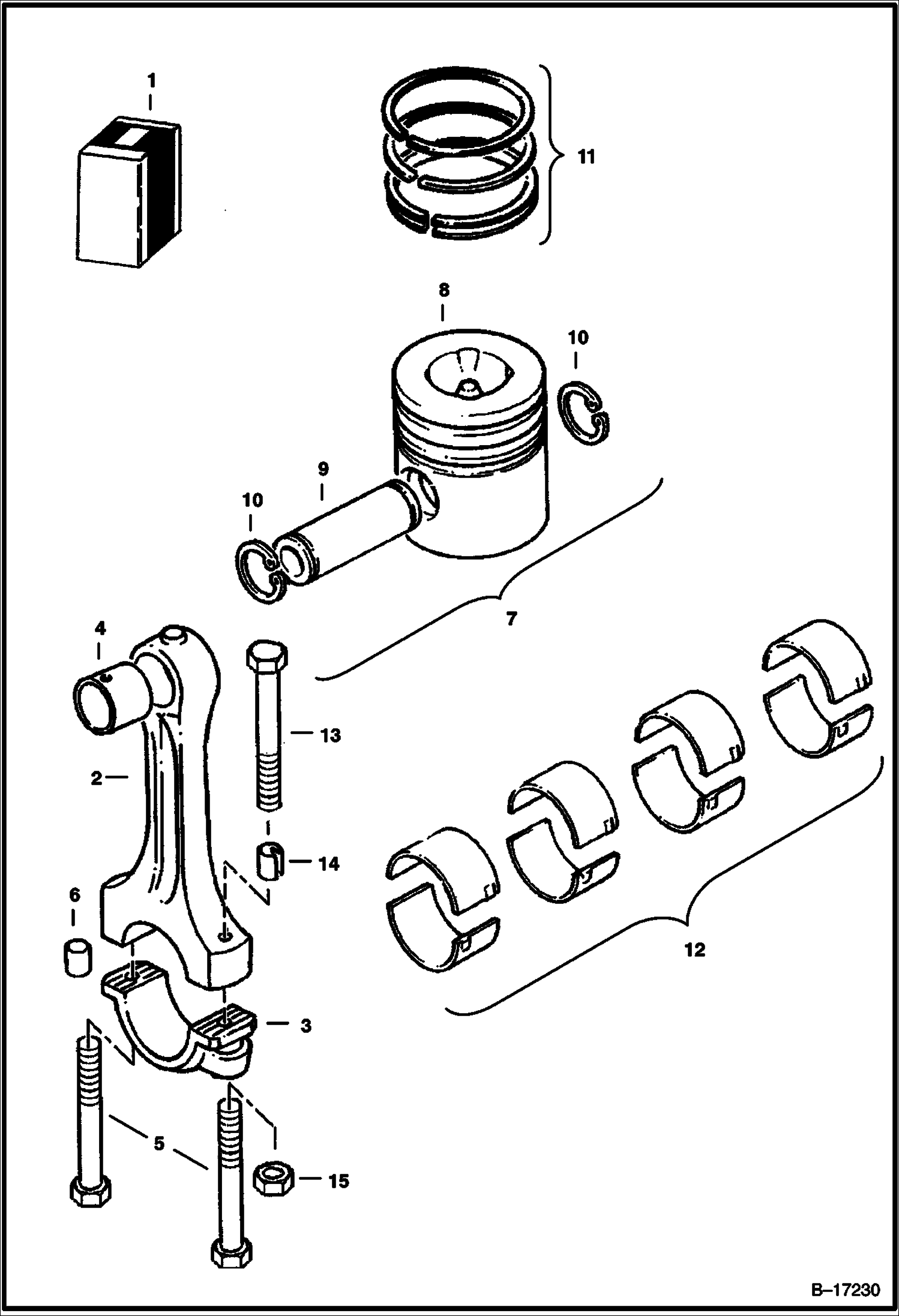 1
11
8
10
9
10
7
4
13
2
14
6
12
3
5
15
B–17230