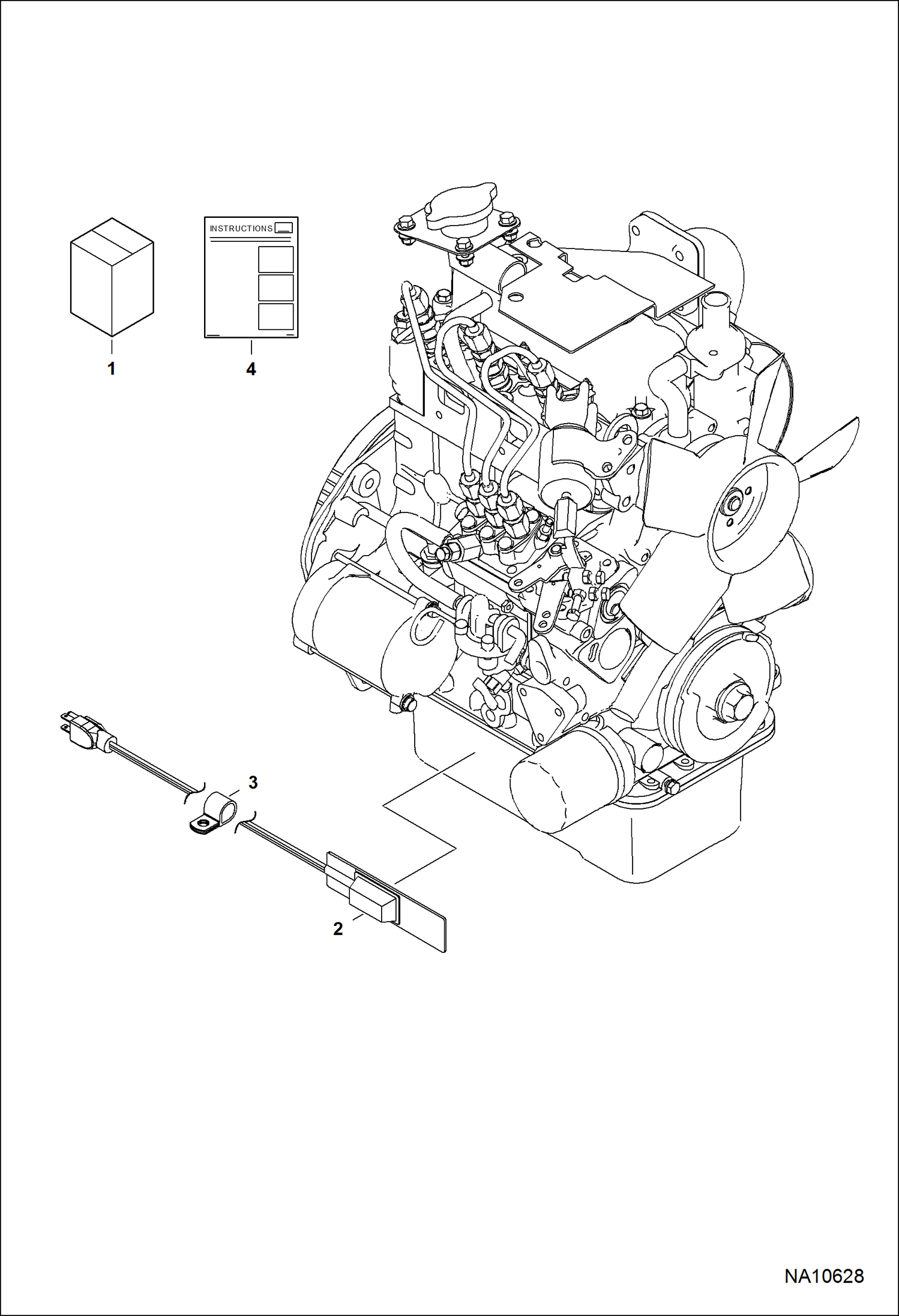 INSTRUCTIONS

1

4

3

2

NA10628