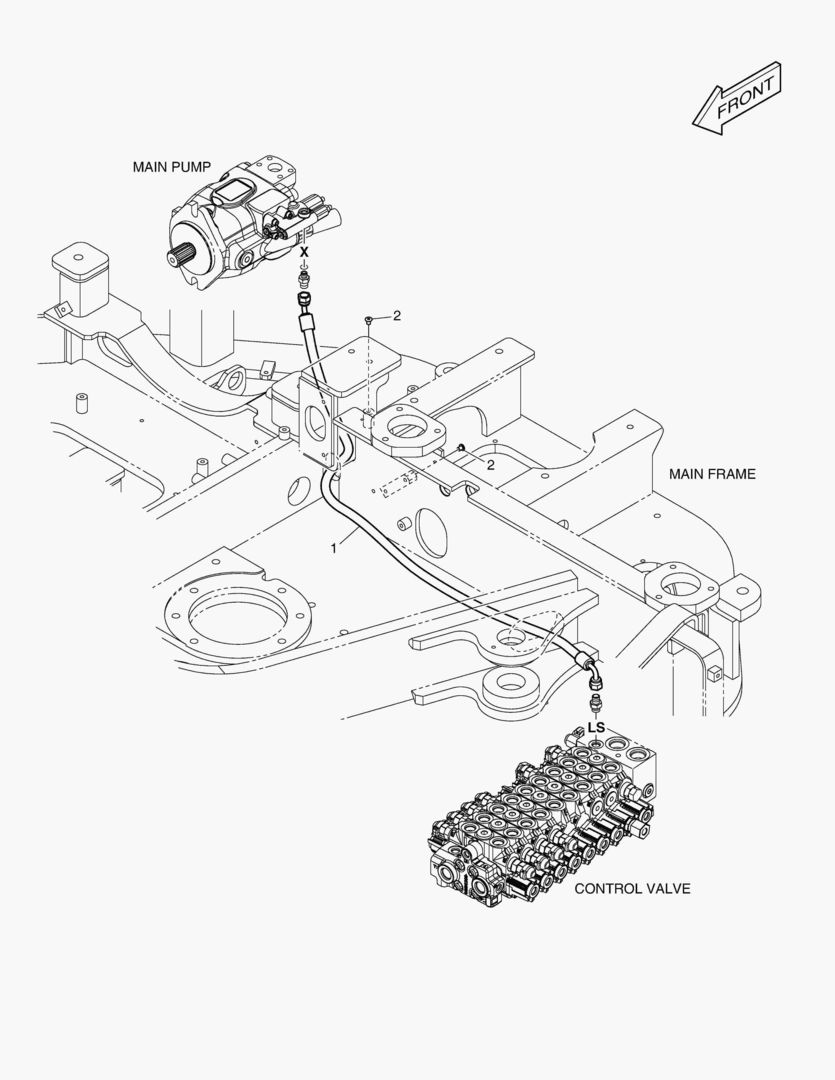 FRONT

MAIN PUMP

X

2

2

MAIN FRAME

1

LS

CONTROL VALVE