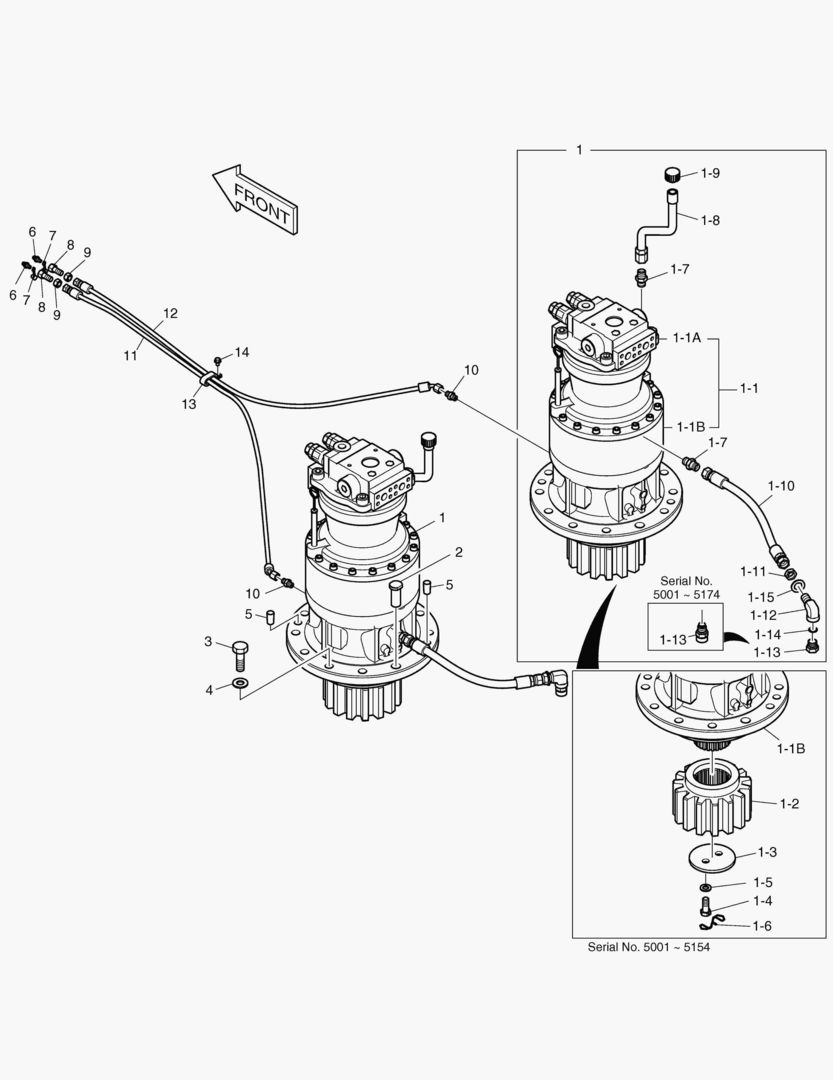 FRONT

6
7
8
9
6
7
8
9
12
11
14
13
10
10
1
2
5
5
3
4

1
1-9
1-8
1-7
1-1A
1-1
1-1B
1-7
1-10
1-11
1-15
1-12
1-14
1-13
Serial No.
5001 ~ 5174
1-13
1-1B
1-2
1-3
1-5
1-4
1-6
Serial No. 5001 ~ 5154