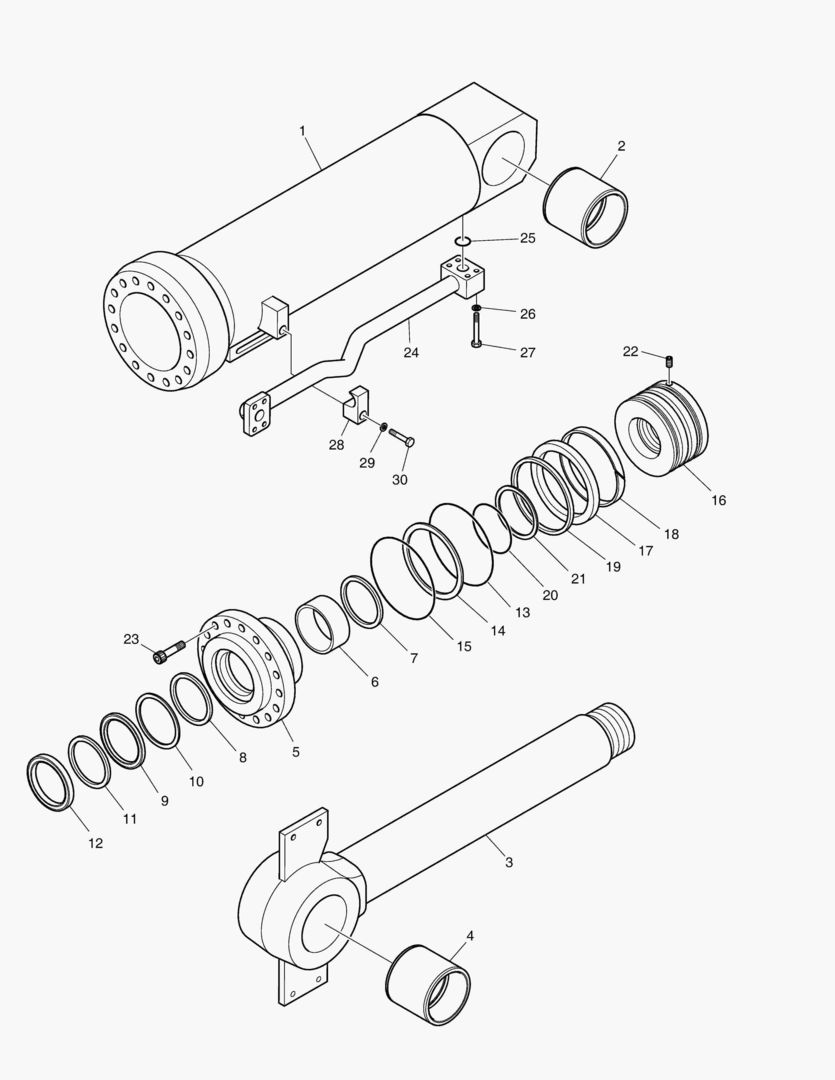 1
2
25
26
24
27
22
28
29
30
16
18
17
19
21
20
13
14
15
7
6
23
5
8
10
9
11
12
3
4