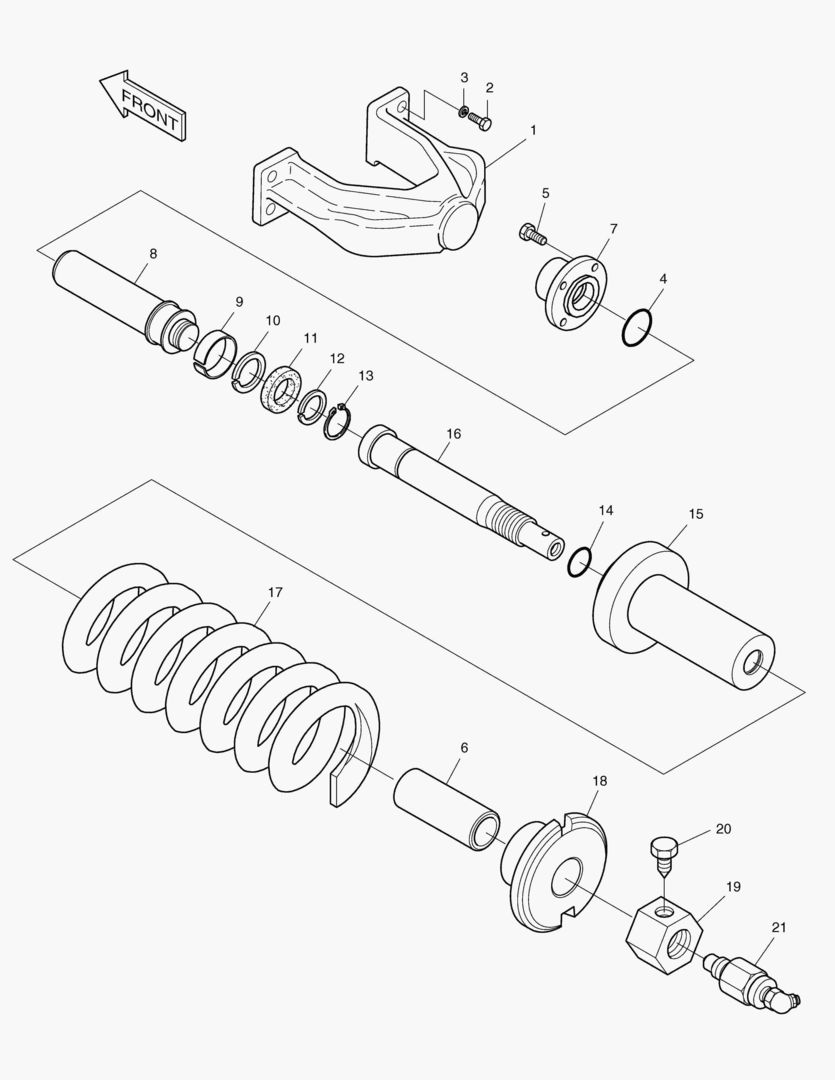 FRONT
3
2
1
5
7
4
8
9
10
11
12
13
16
14
15
17
6
18
20
19
21