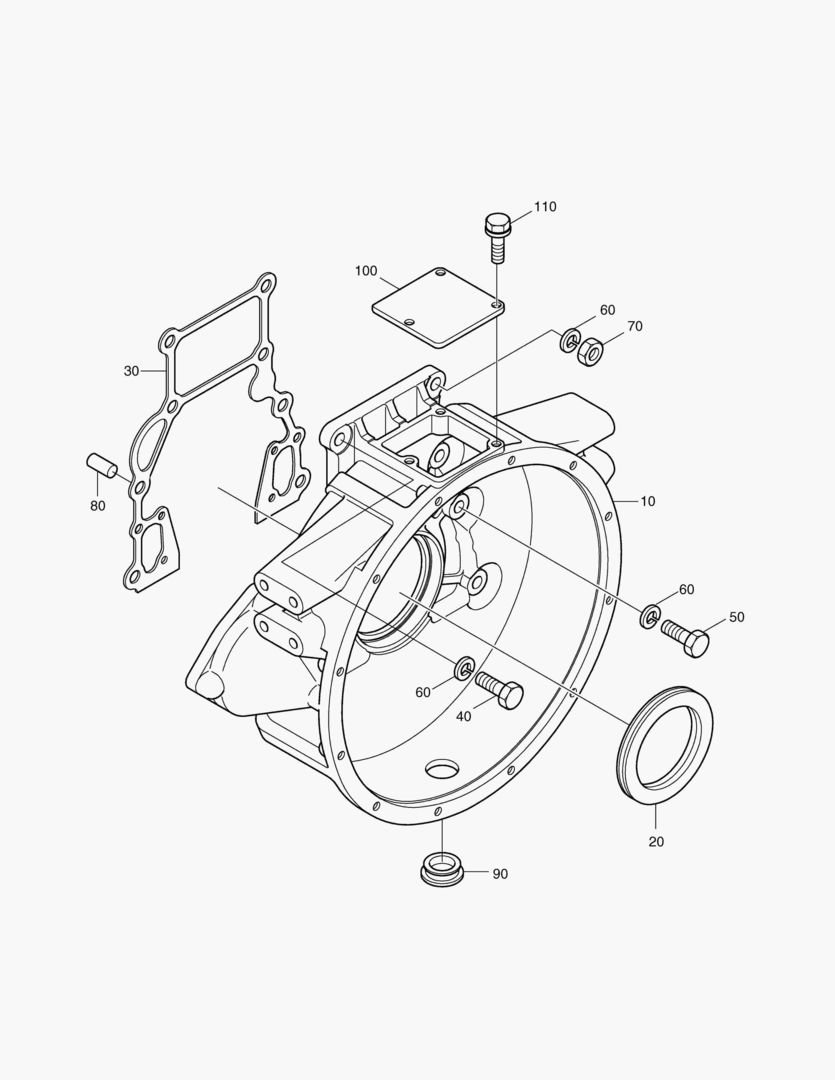 110
100
60
70
30
80
10
60
50
60
40
20
90