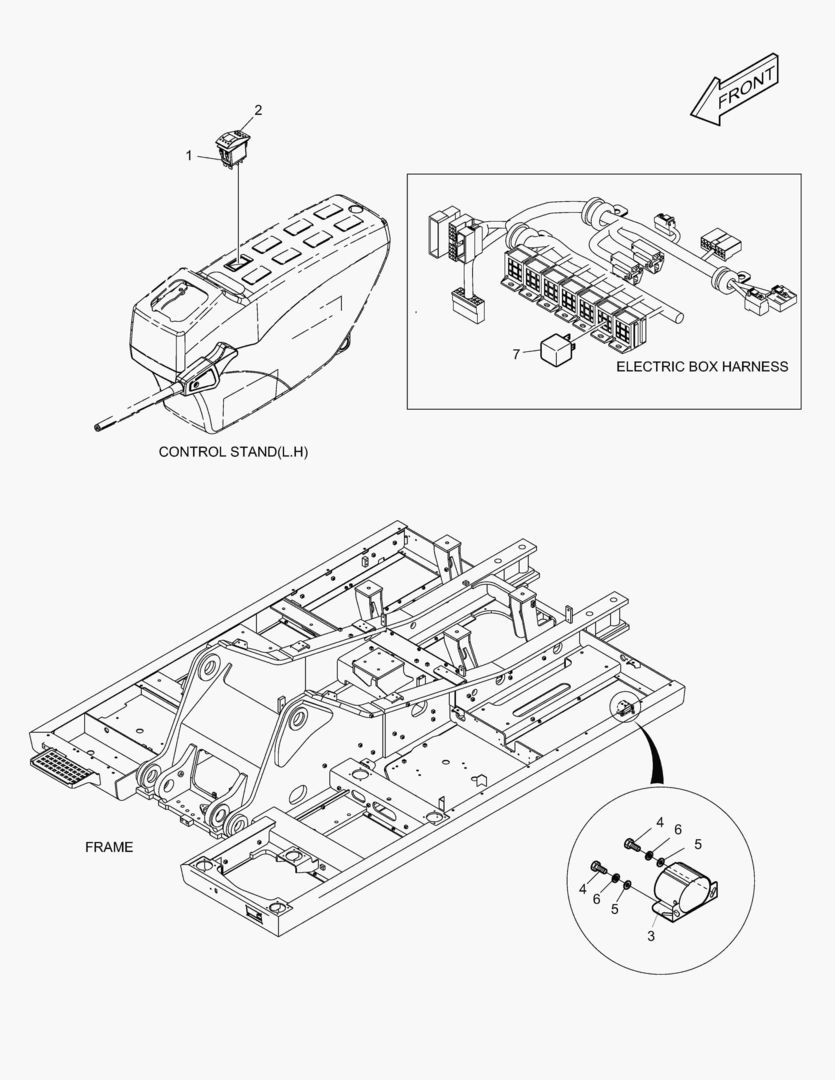 FRONT

2
1

7
ELECTRIC BOX HARNESS

CONTROL STAND(L.H)

FRAME

4
6
5
4
6
5
3