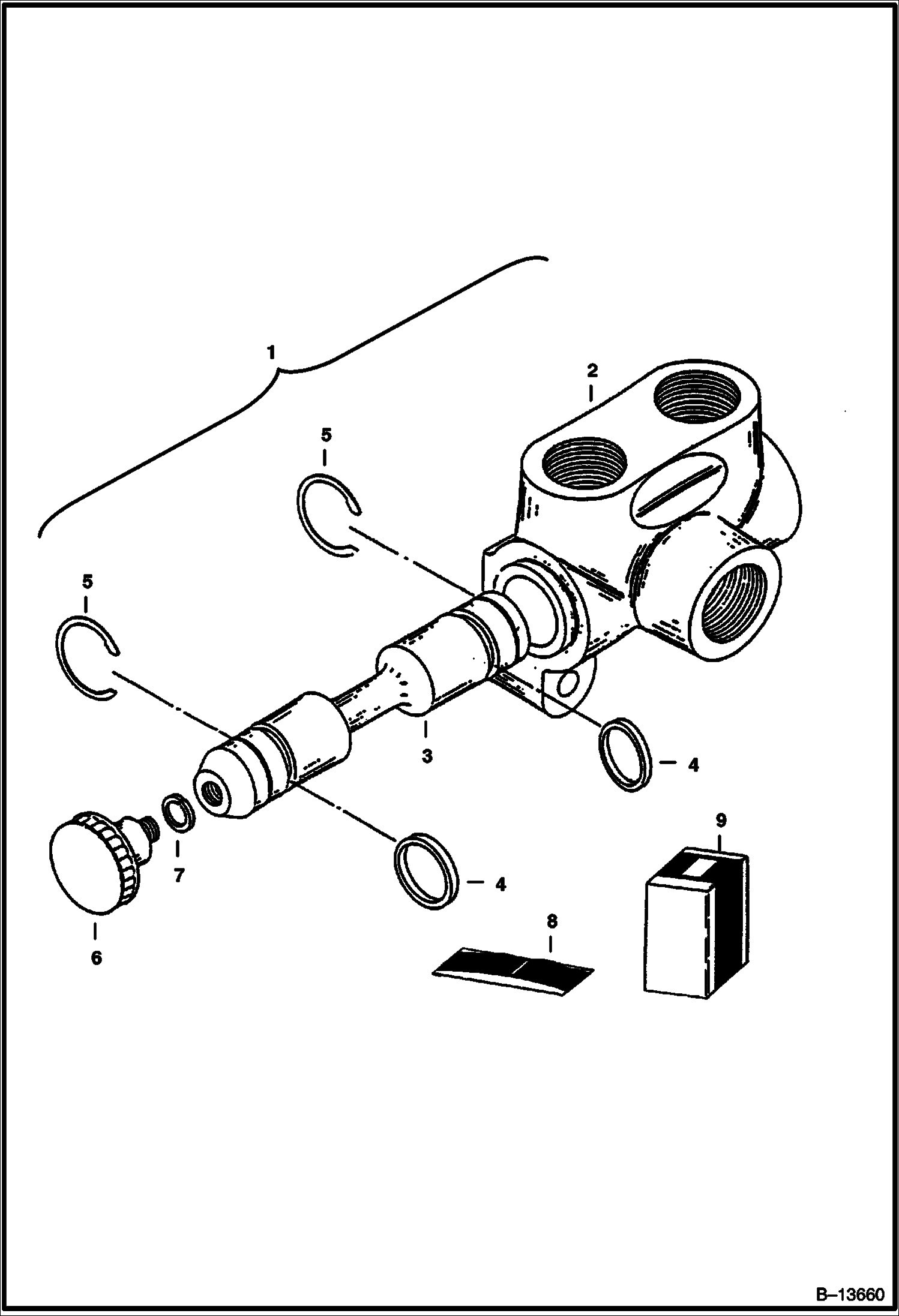 1
2
5
5
3
4
9
7
4
8
6
B–13660