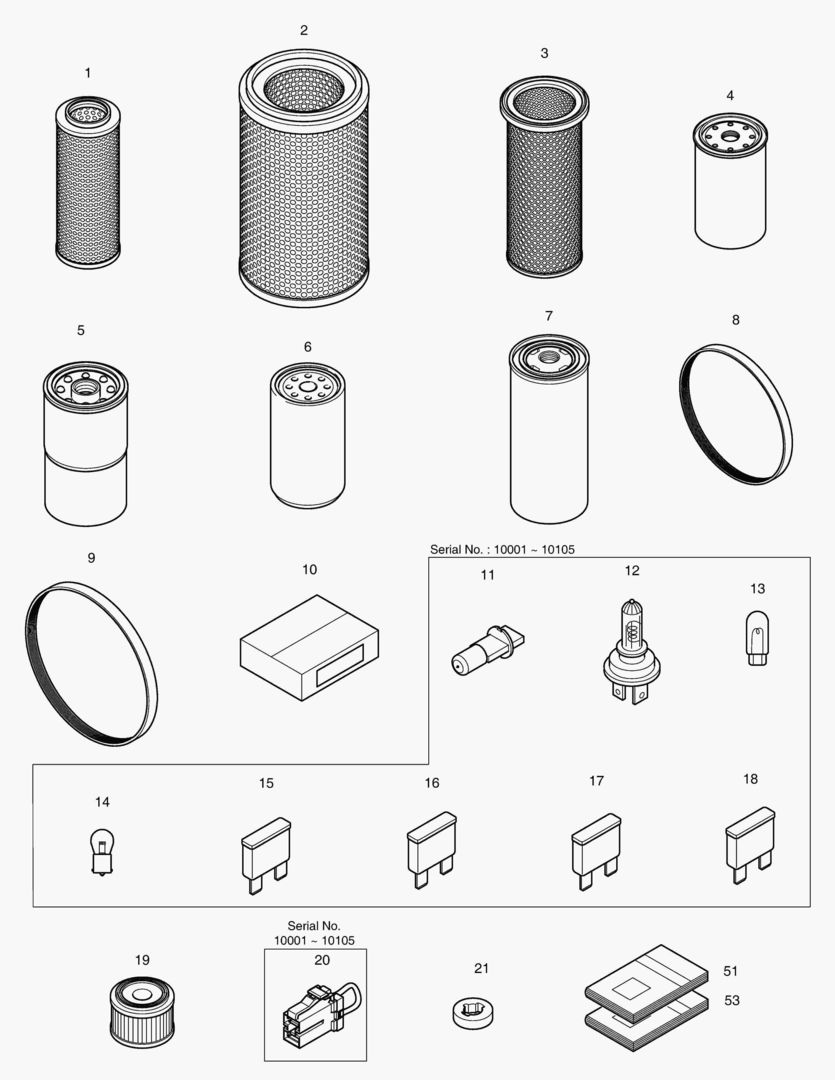 1

2

3

4

5

6

7

8

9

10

Serial No. : 10001 ~ 10105

11

12

13

14

15

16

17

18

19

Serial No.
10001 ~ 10105

20

21

51

53