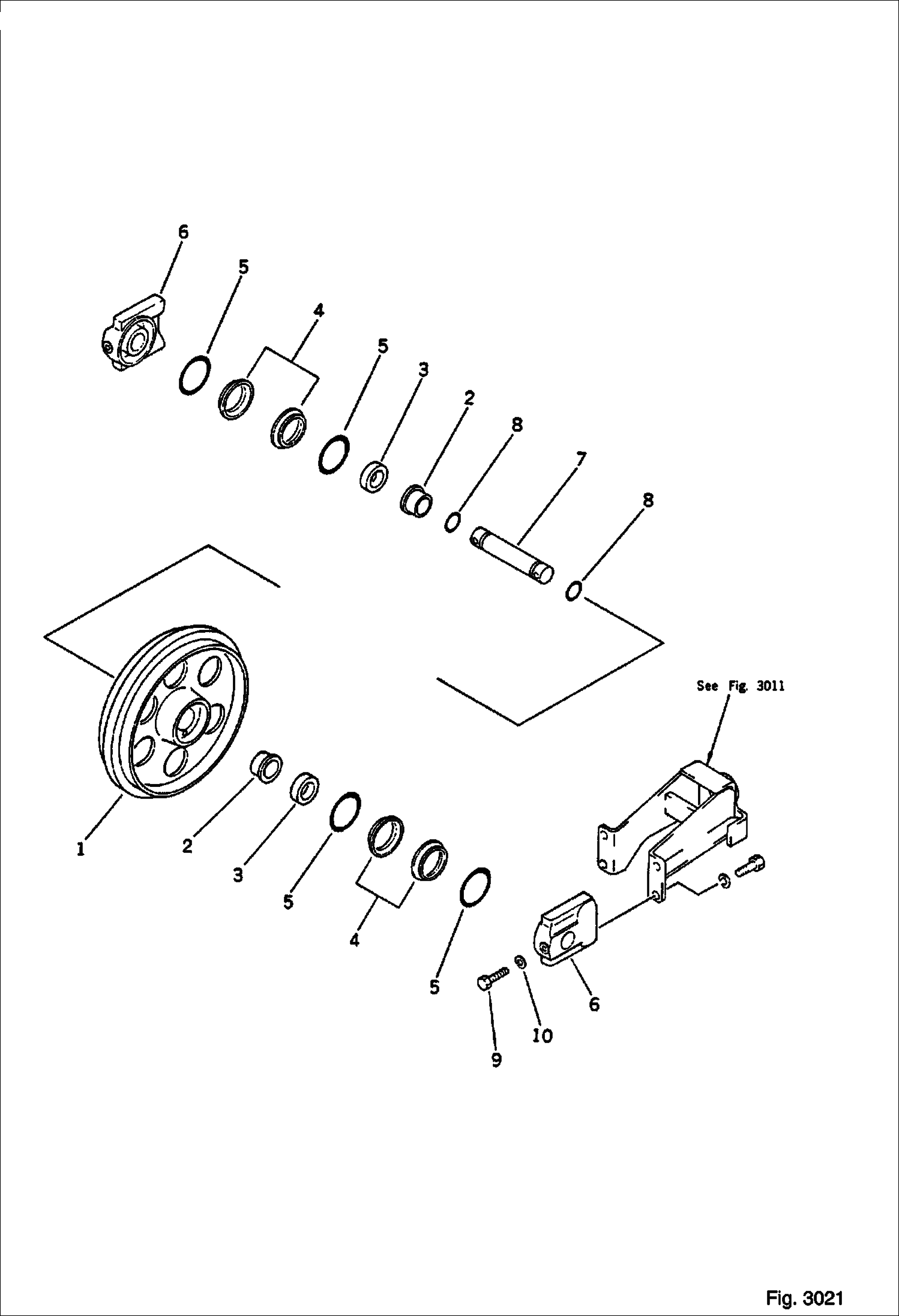 6
5
4
5
3
2
8
7
8
See Fig. 3011
1
2
3
5
4
5
6
10
9
Fig. 3021