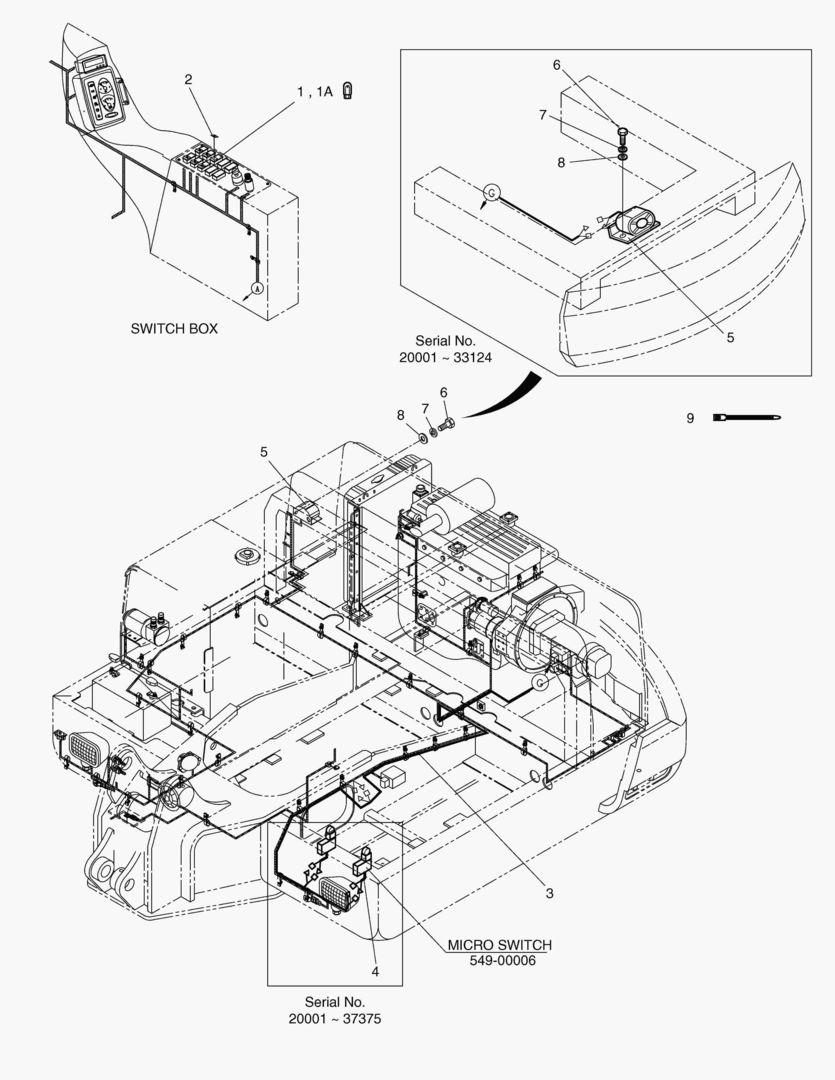 2

1 , 1A

A

SWITCH BOX

6

7

8

C

5

Serial No.
20001 ~ 33124

8 7 6

9

5

C

3

MICRO SWITCH
549-00006

4

Serial No.
20001 ~ 37375