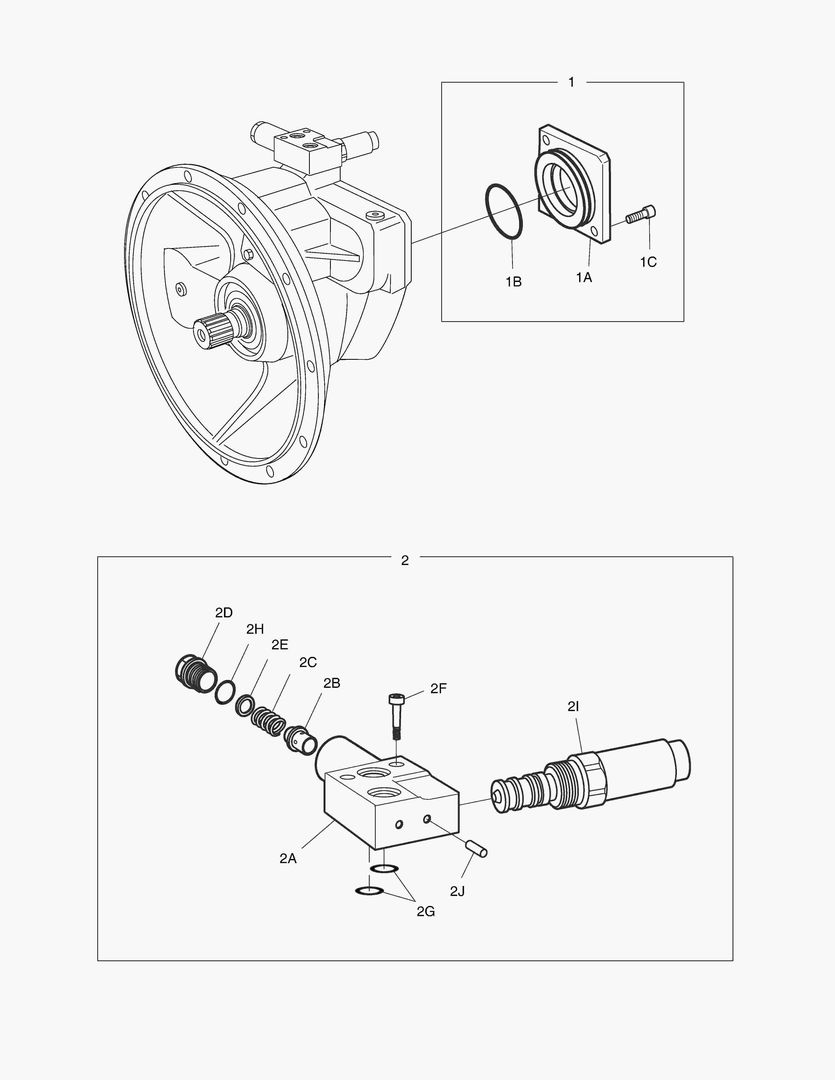 1

1B

1A

1C

2

2D

2H

2E

2C

2B

2F

2I

2A

2J

2G