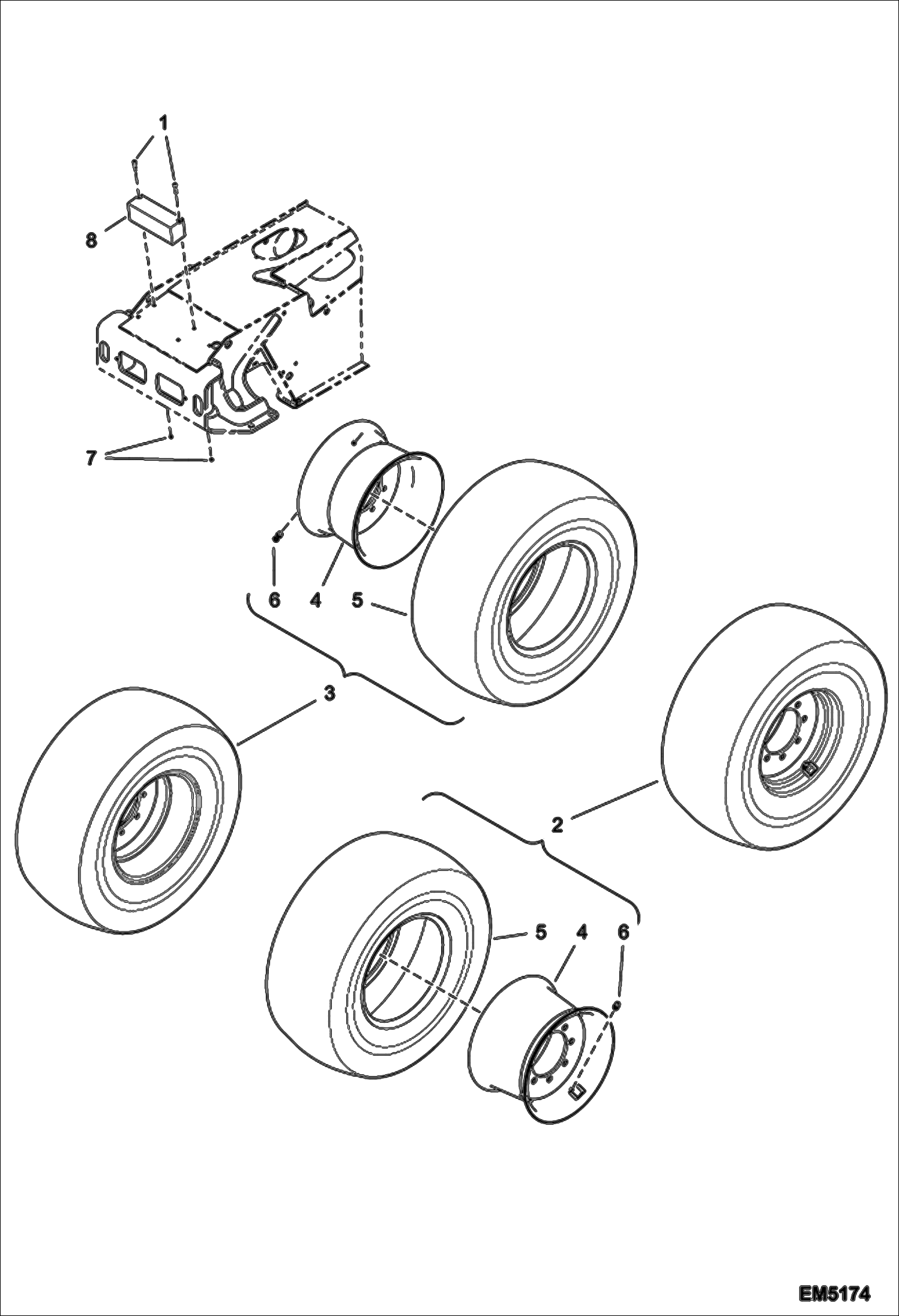 1
8
7
6 4 5
3
2
5 4 6
EM5174