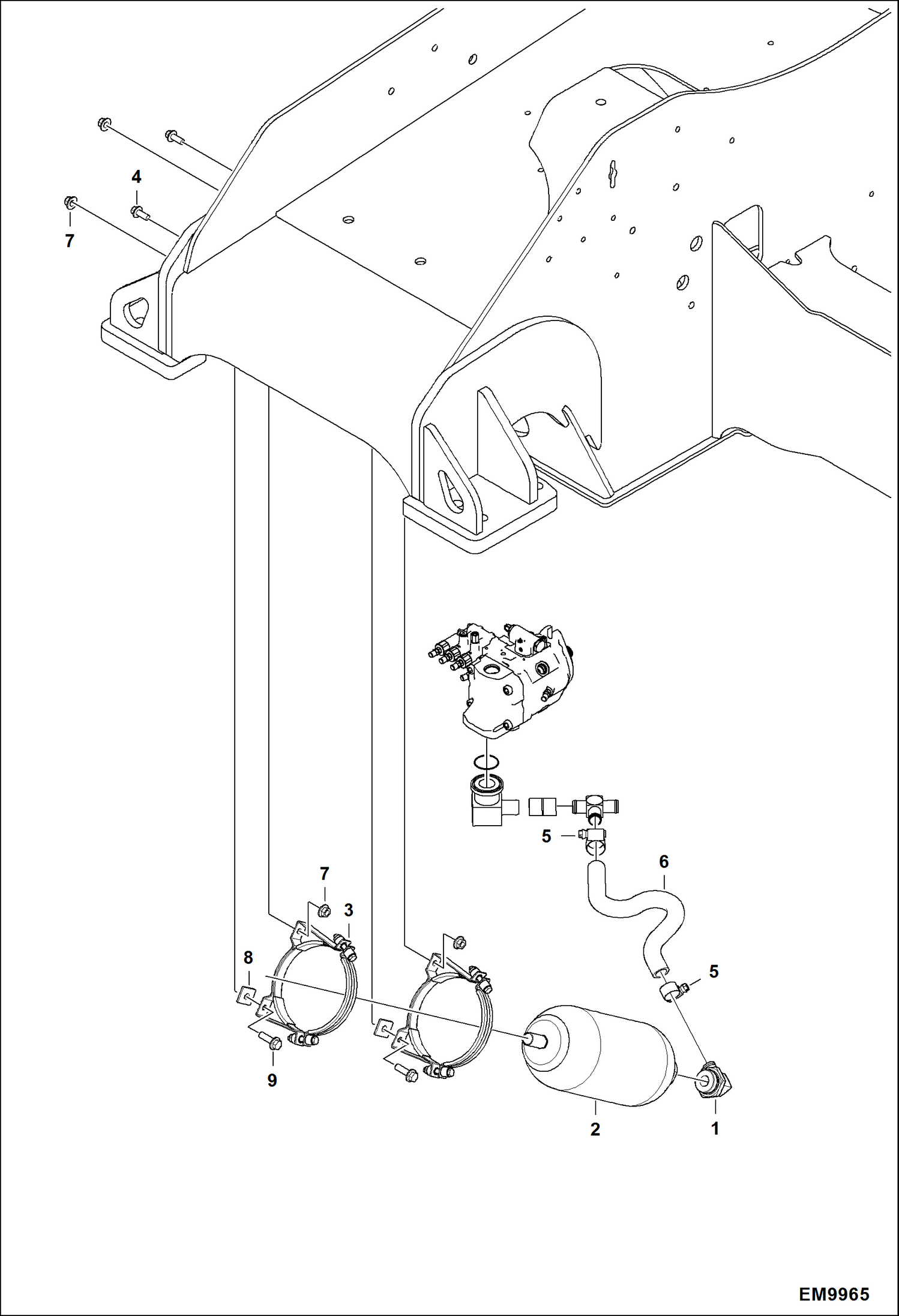 4
7
5
6
7
3
8
5
9
2
1
EM9965