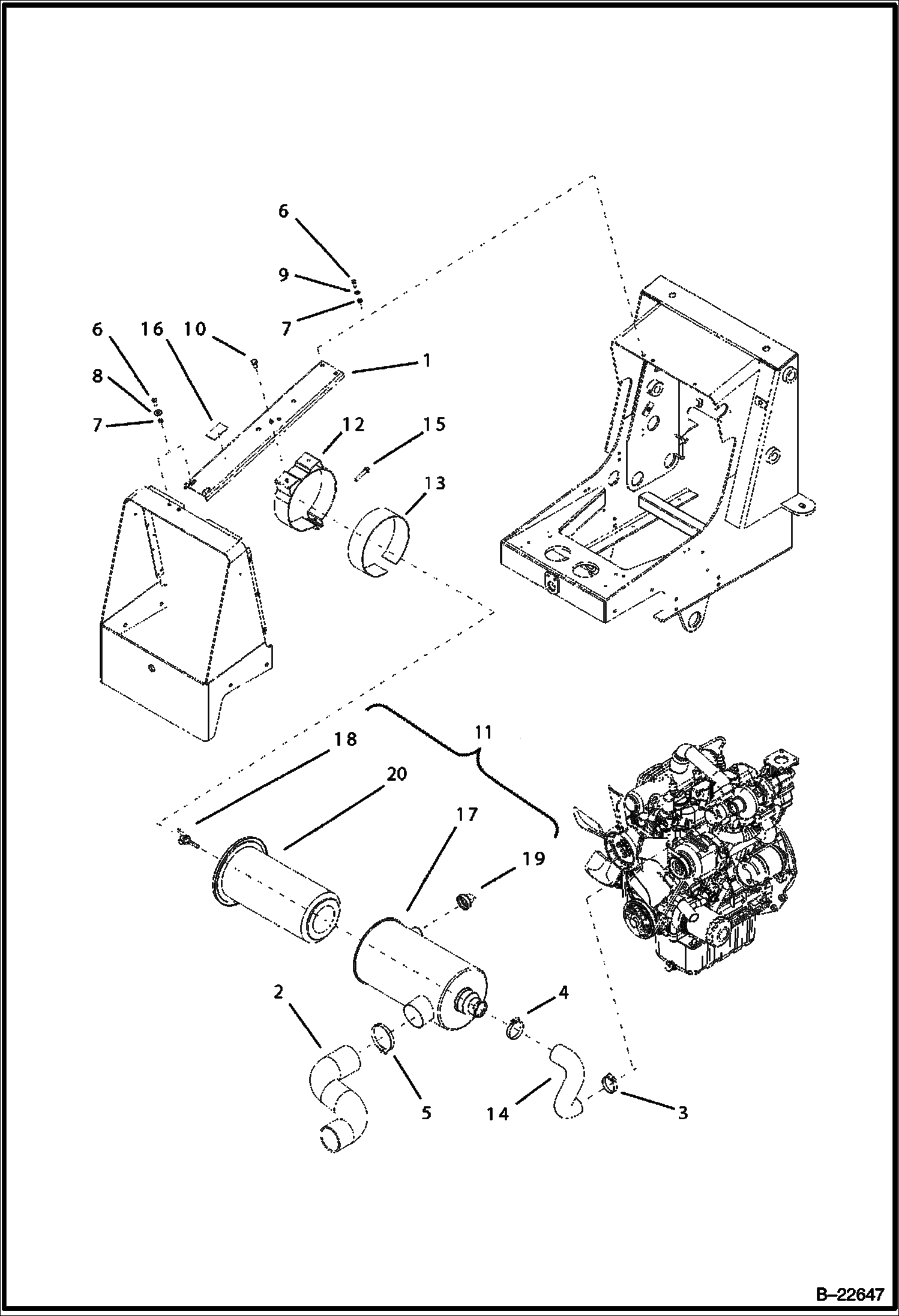 6
9
7
6
16
10
1
8
7
12
15
13
11
18
20
17
19
2
4
5
14
3
B–22647