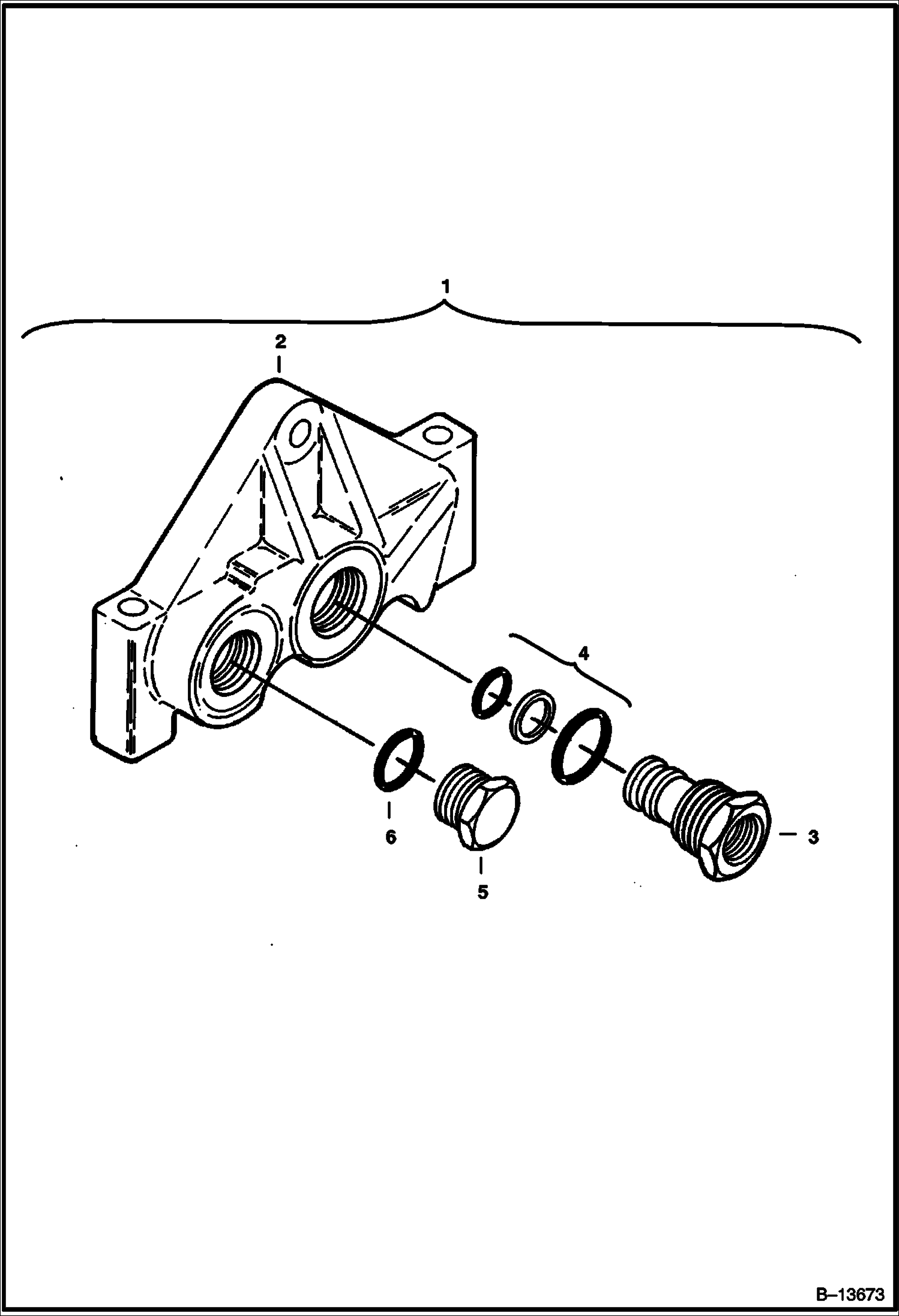 1

2

4

6

5

3

B–13673