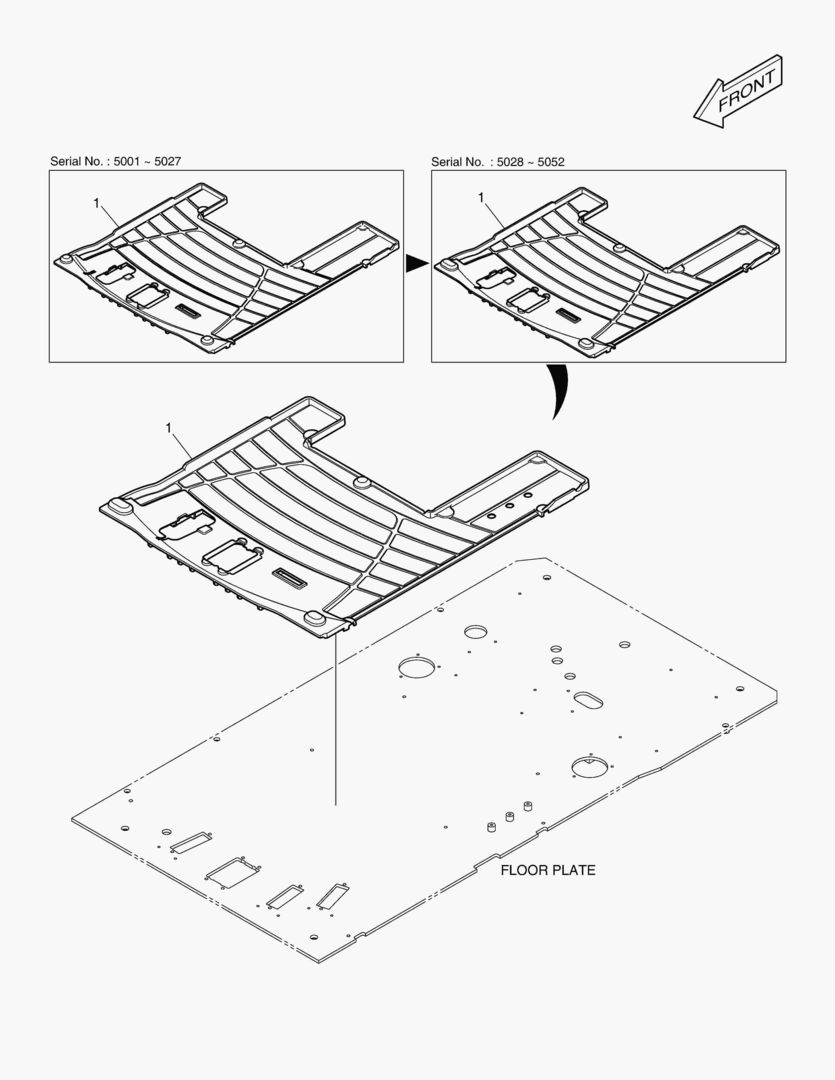 FRONT

Serial No. : 5001 ~ 5027

1

Serial No. : 5028 ~ 5052

1

1

FLOOR PLATE