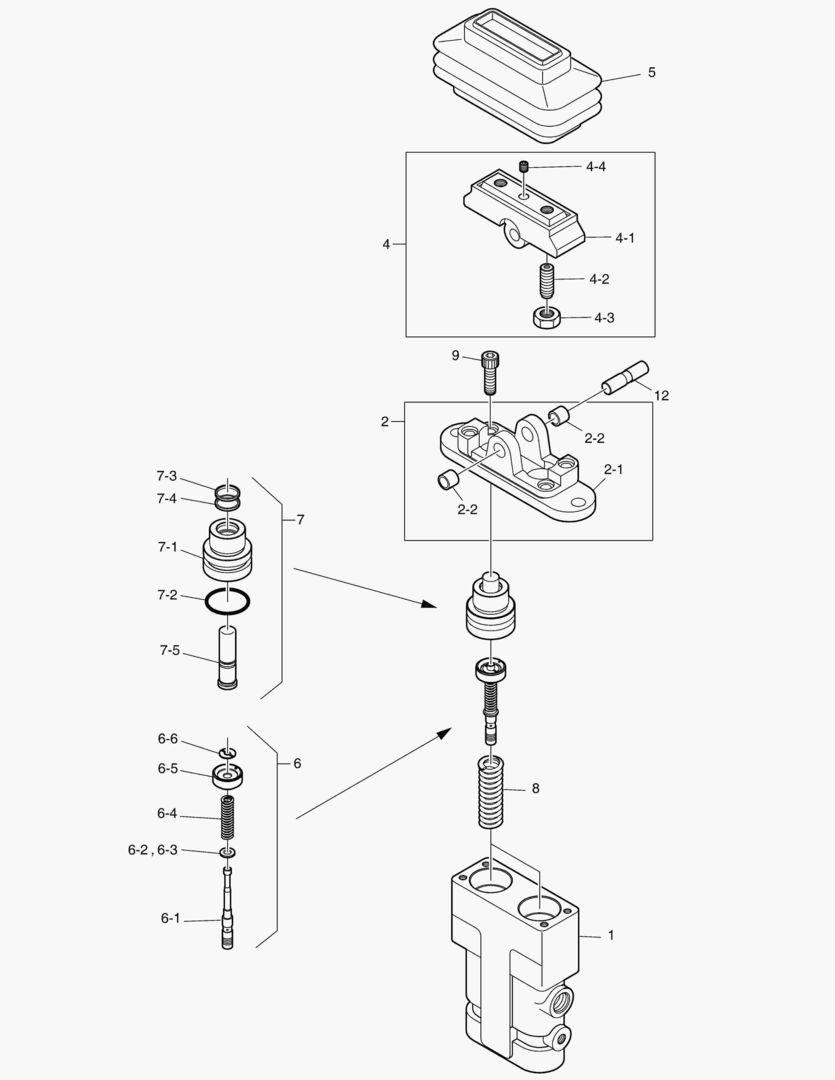 5
4-4
4
4-1
4-2
4-3
9
12
2
2-2
2-1
2-2
7-3
7-4
7
7-1
7-2
7-5
6-6
6
6-5
6-4
8
6-2 , 6-3
6-1
1