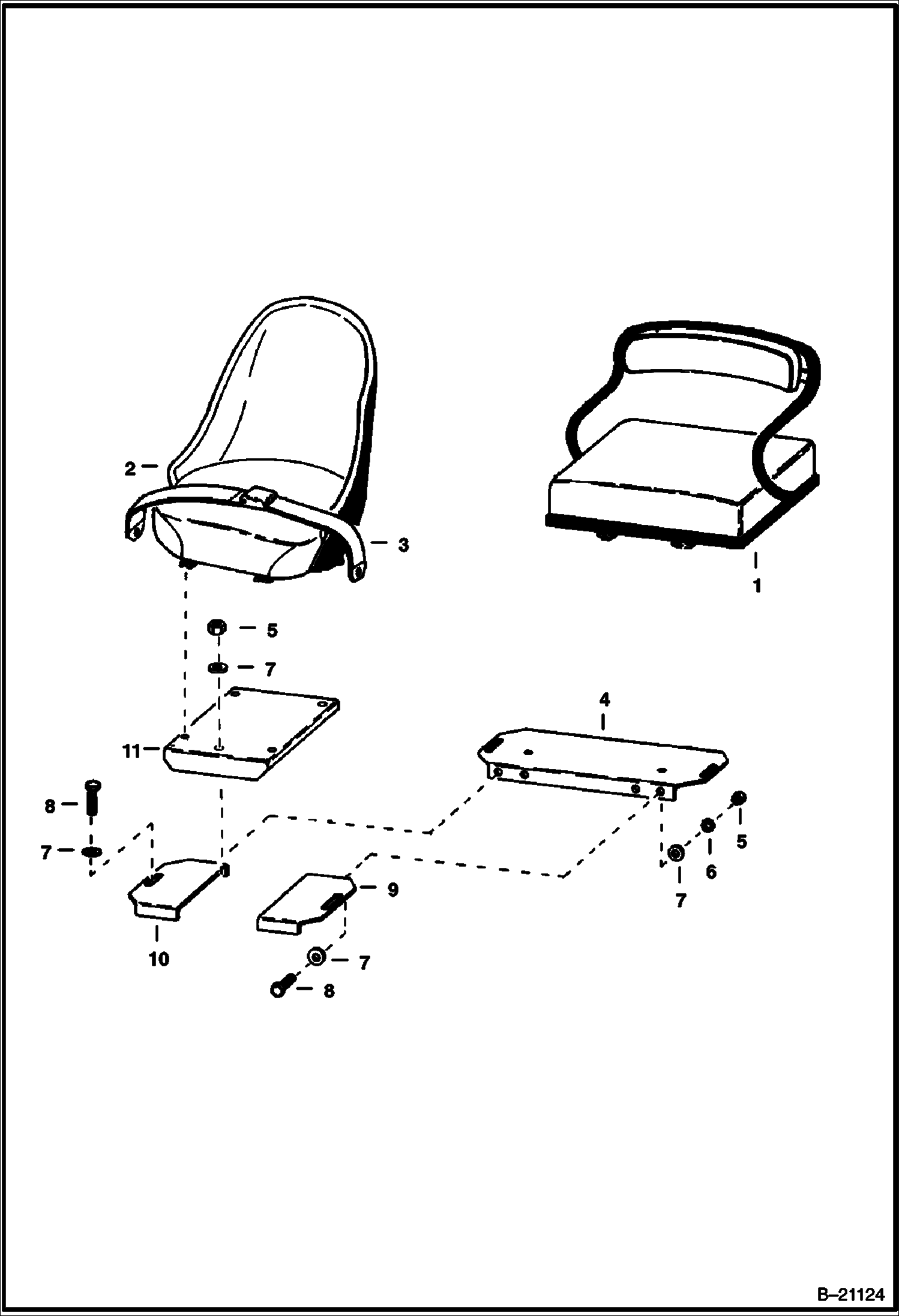 2
3
1
5
7
4
11
8
7
5
6
7
9
10
7
8
B–21124