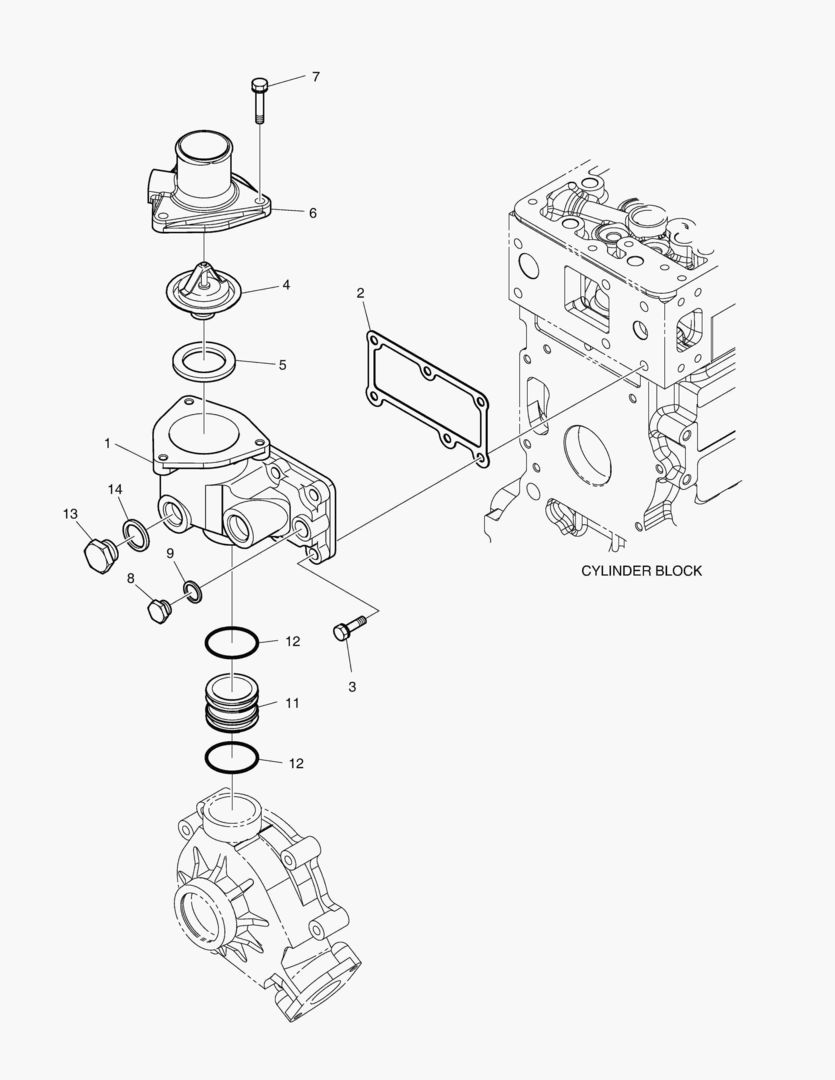 7

6

4

2

5

1

14

13

9

8

CYLINDER BLOCK

12

3

11

12