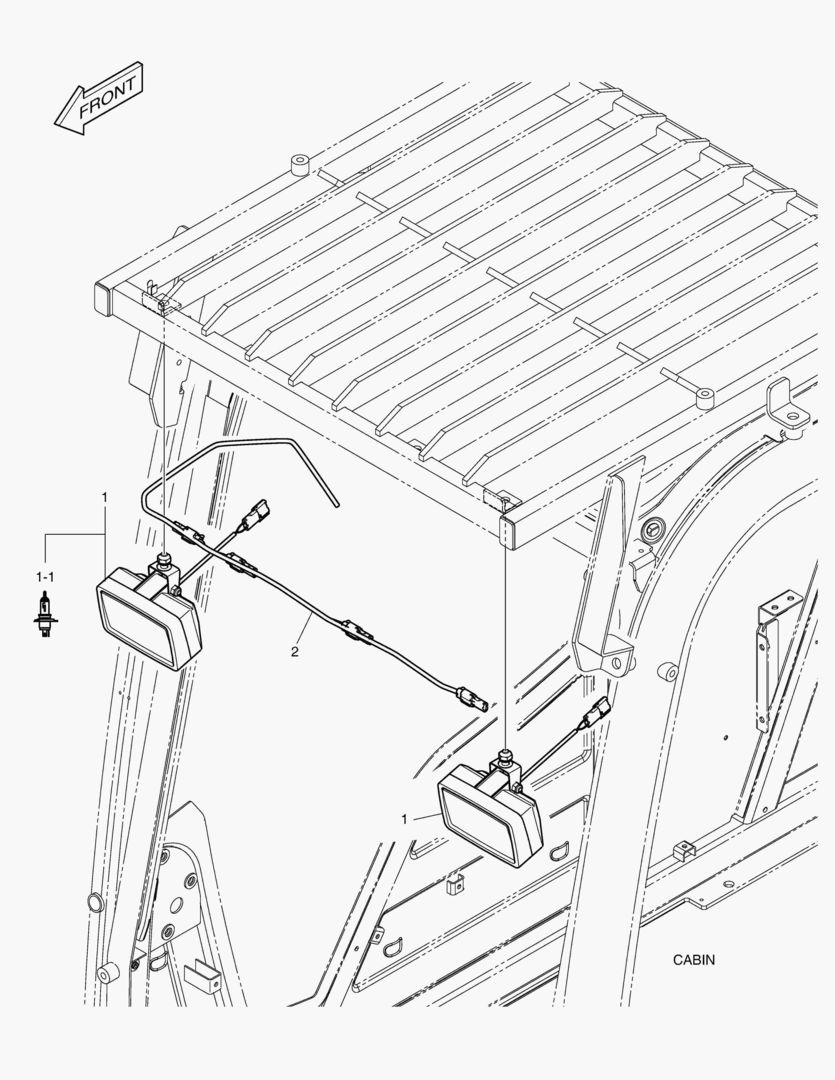 FRONT

1

1-1

2

1

CABIN