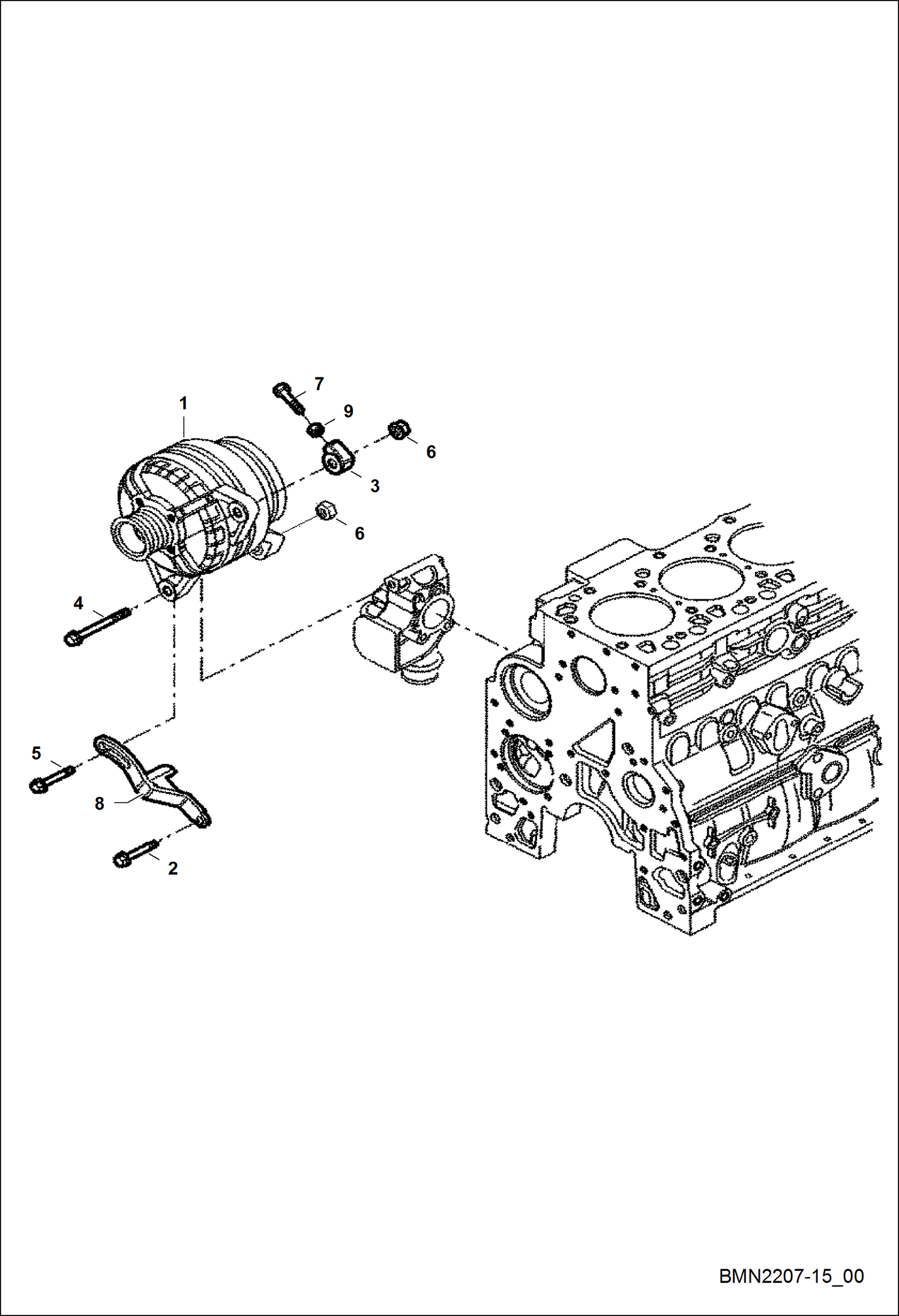 7
1
9
6
3
6
4
5
8
2
BMN2207-15_00