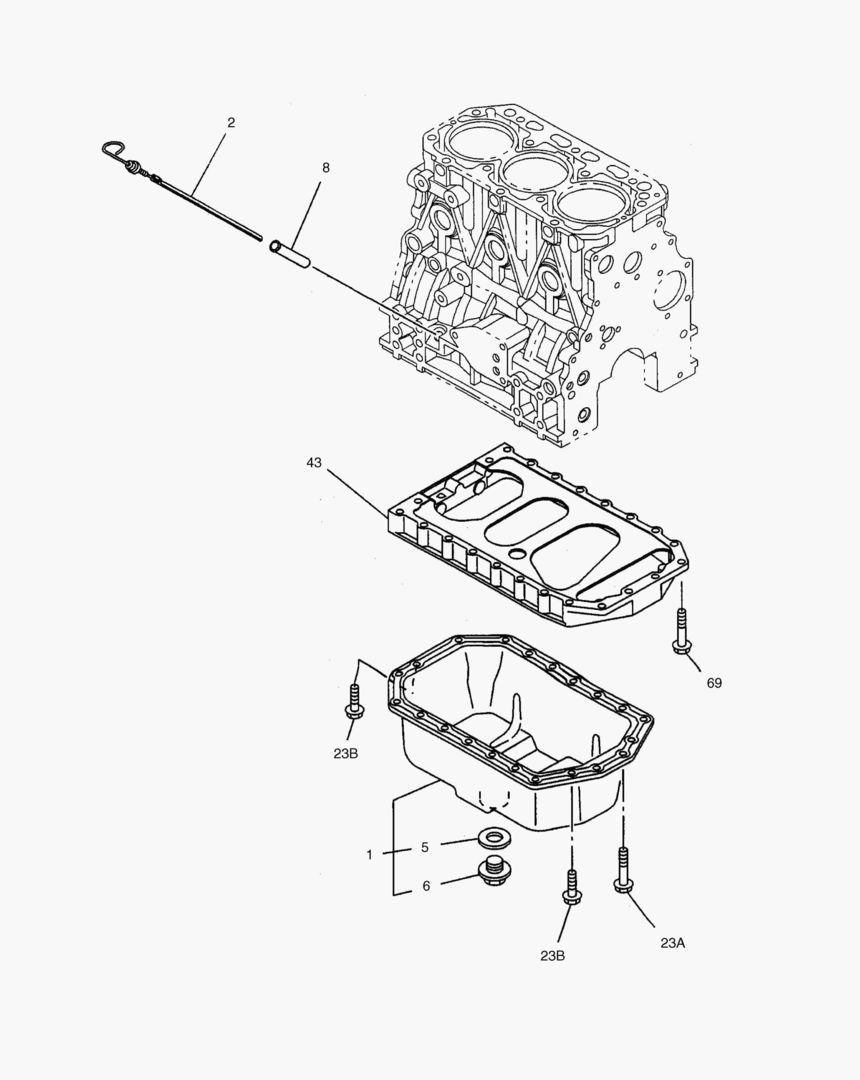 2
8
43
69
23B
1
5
6
23B
23A