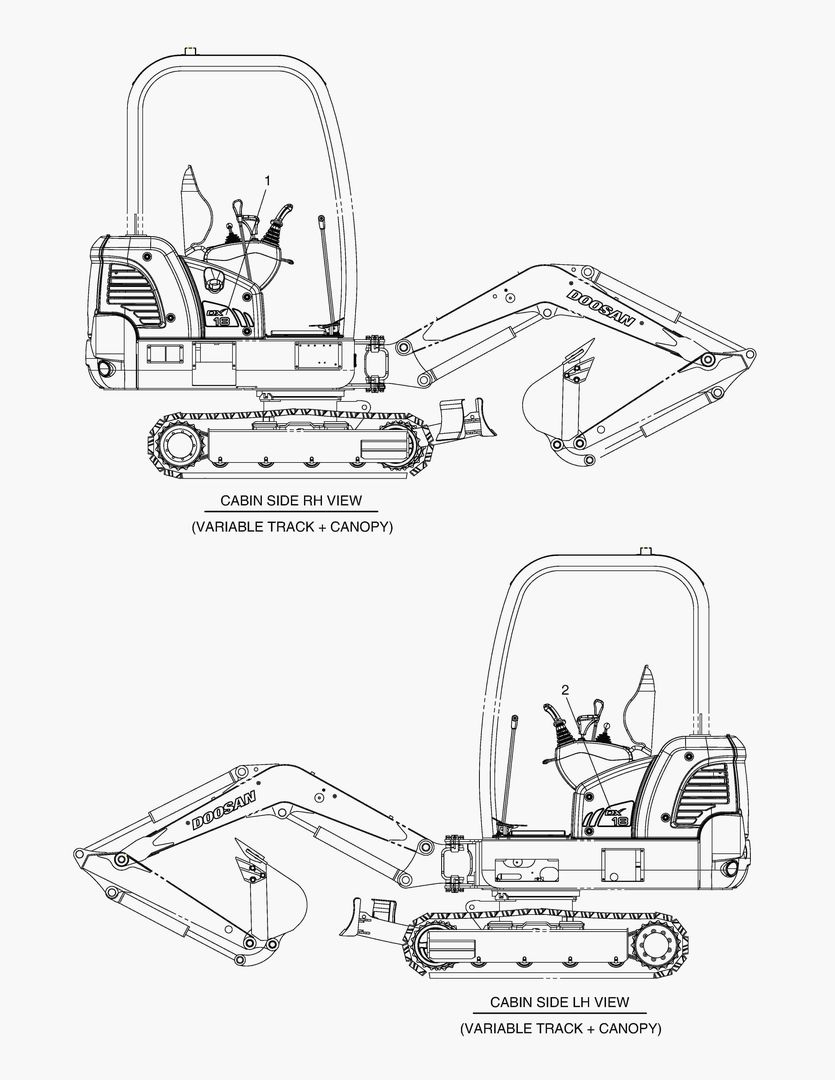 1

DX 18

DOOSAN

CABIN SIDE RH VIEW

(VARIABLE TRACK + CANOPY)

2

DOOSAN

DX 18

CABIN SIDE LH VIEW

(VARIABLE TRACK + CANOPY)