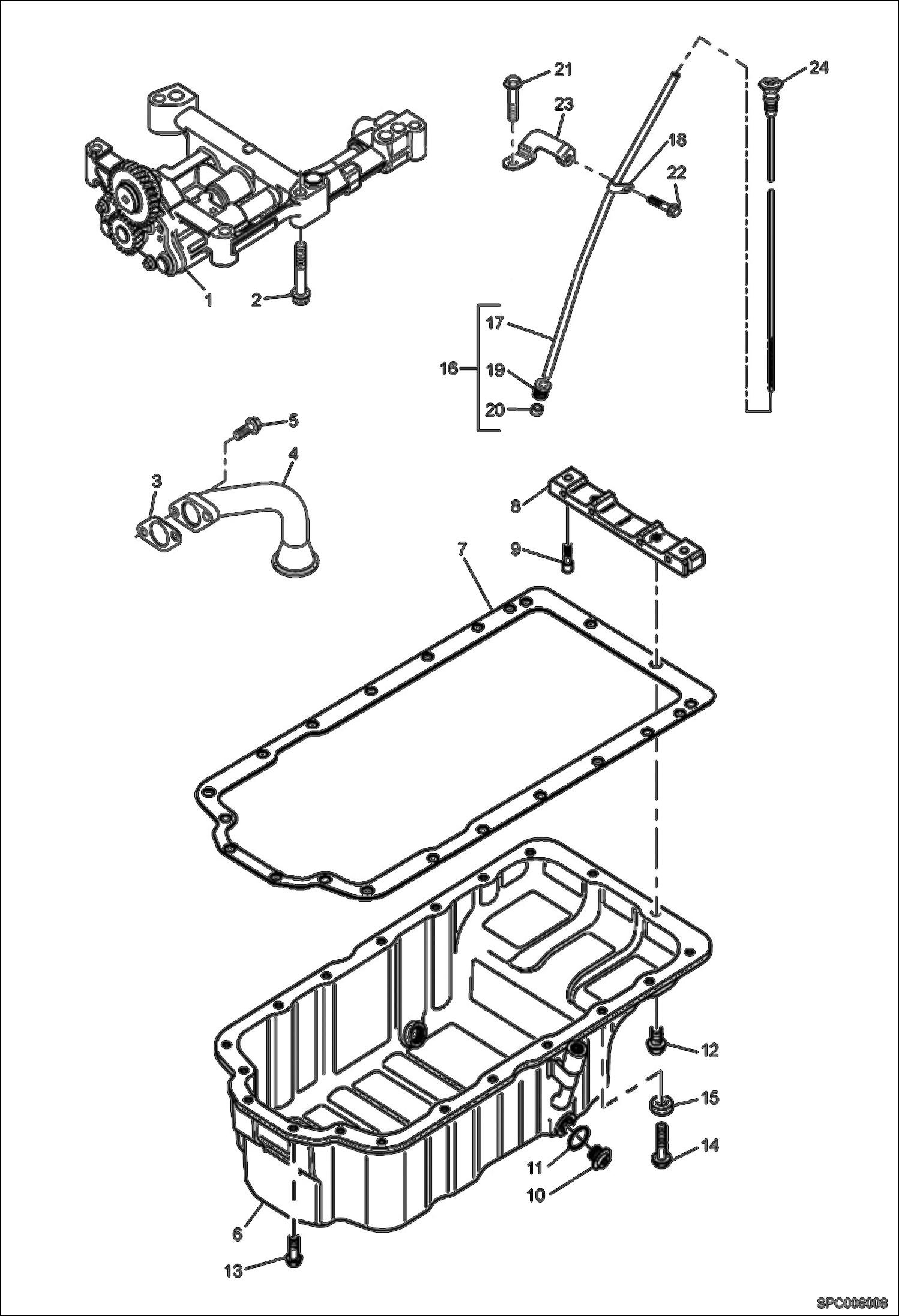 21
24
23
18
22
1
2
17
16
19
20
5
4
3
8
9
7
12
15
14
11
10
6
13
SPC006008