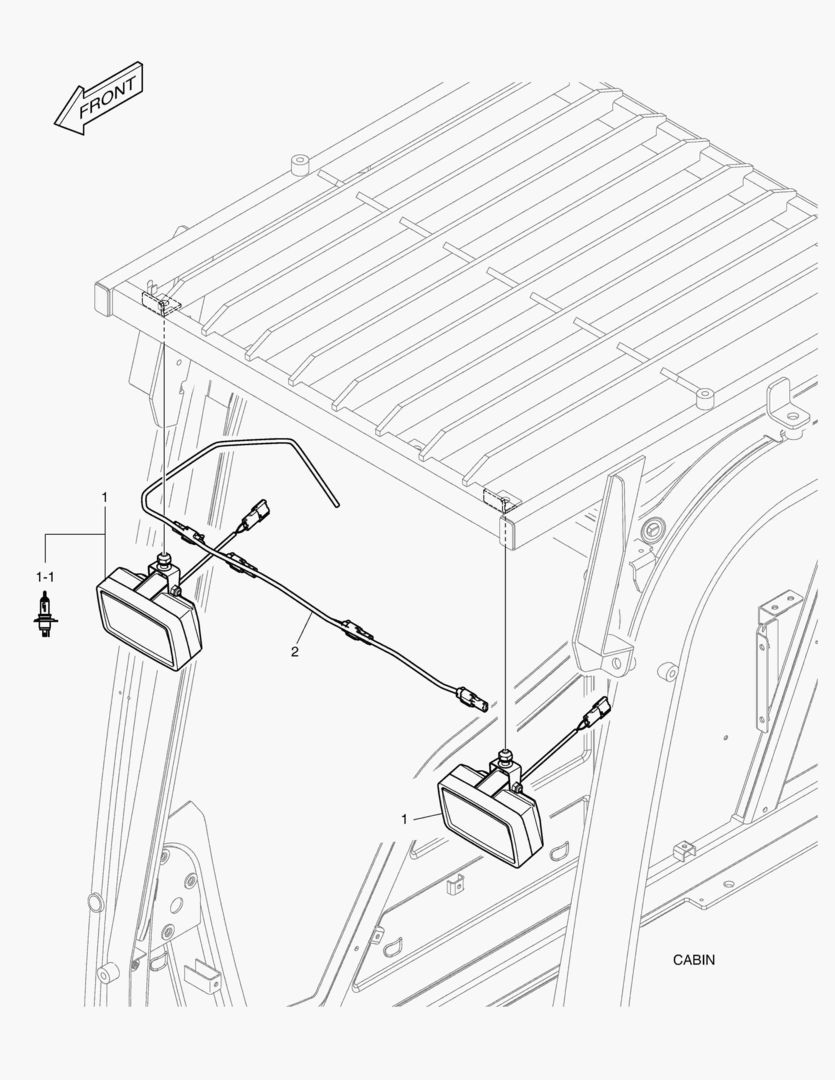 FRONT

1

1-1

2

1

CABIN