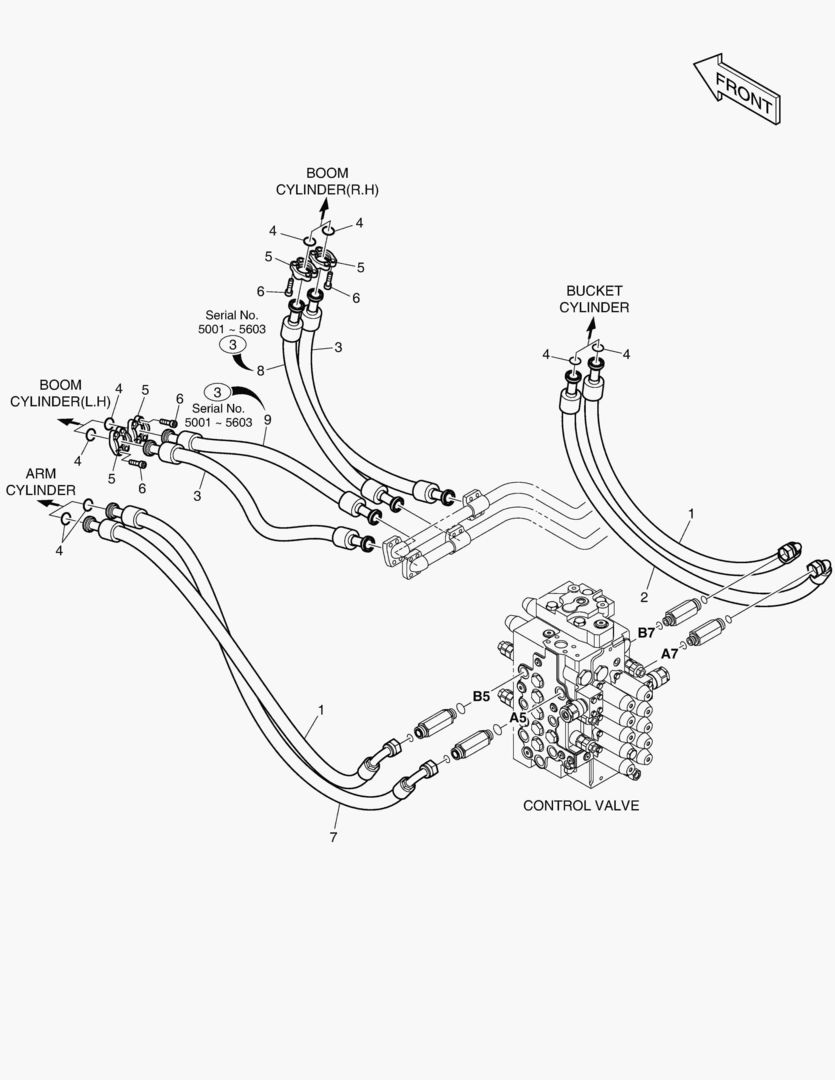 FRONT

BOOM CYLINDER(R.H)

4
4
5
5
6
6

Serial No. 5001 ~ 5603
3
8
3

BUCKET CYLINDER
4
4

BOOM CYLINDER(L.H)
4
5
6
3
Serial No. 5001 ~ 5603
9
4
5
6
3

ARM CYLINDER
4

1
2
B7
A7
B5
A5
1
7

CONTROL VALVE