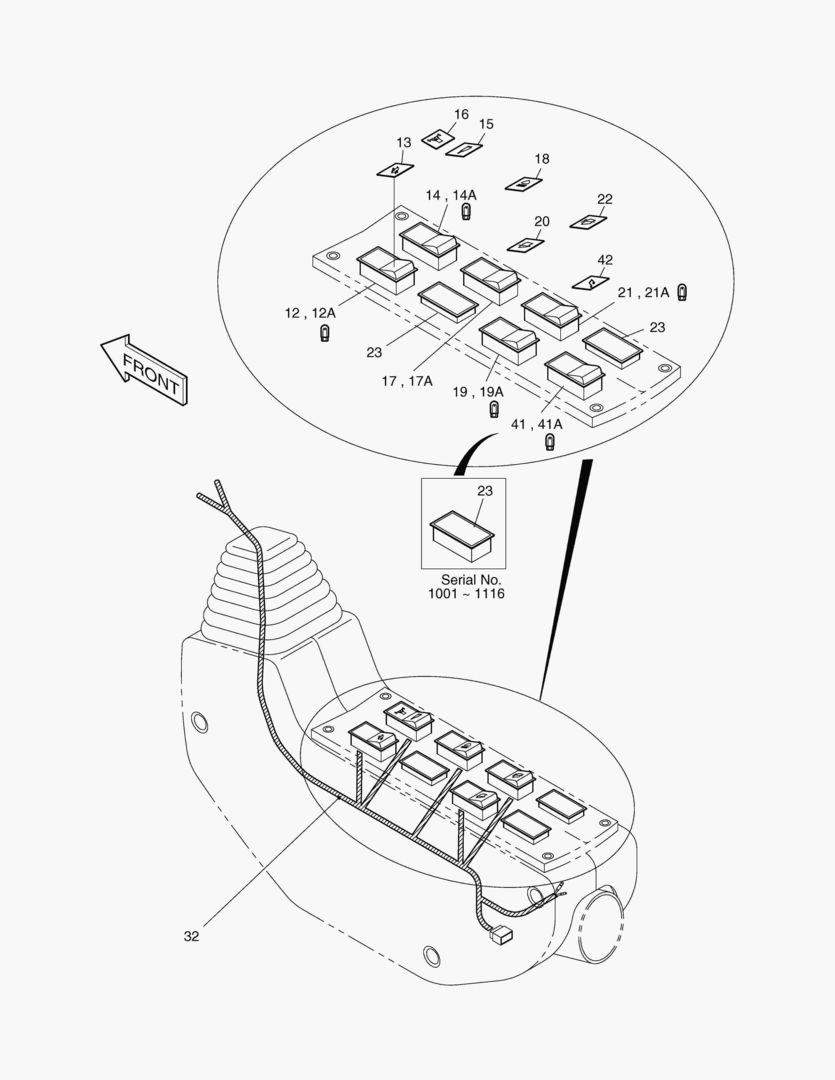 16
15
13
18
14 , 14A
22
20
42
21 , 21A
12 , 12A
23
23
17 , 17A
19 , 19A
41 , 41A
FRONT
23
Serial No.
1001 ~ 1116
32